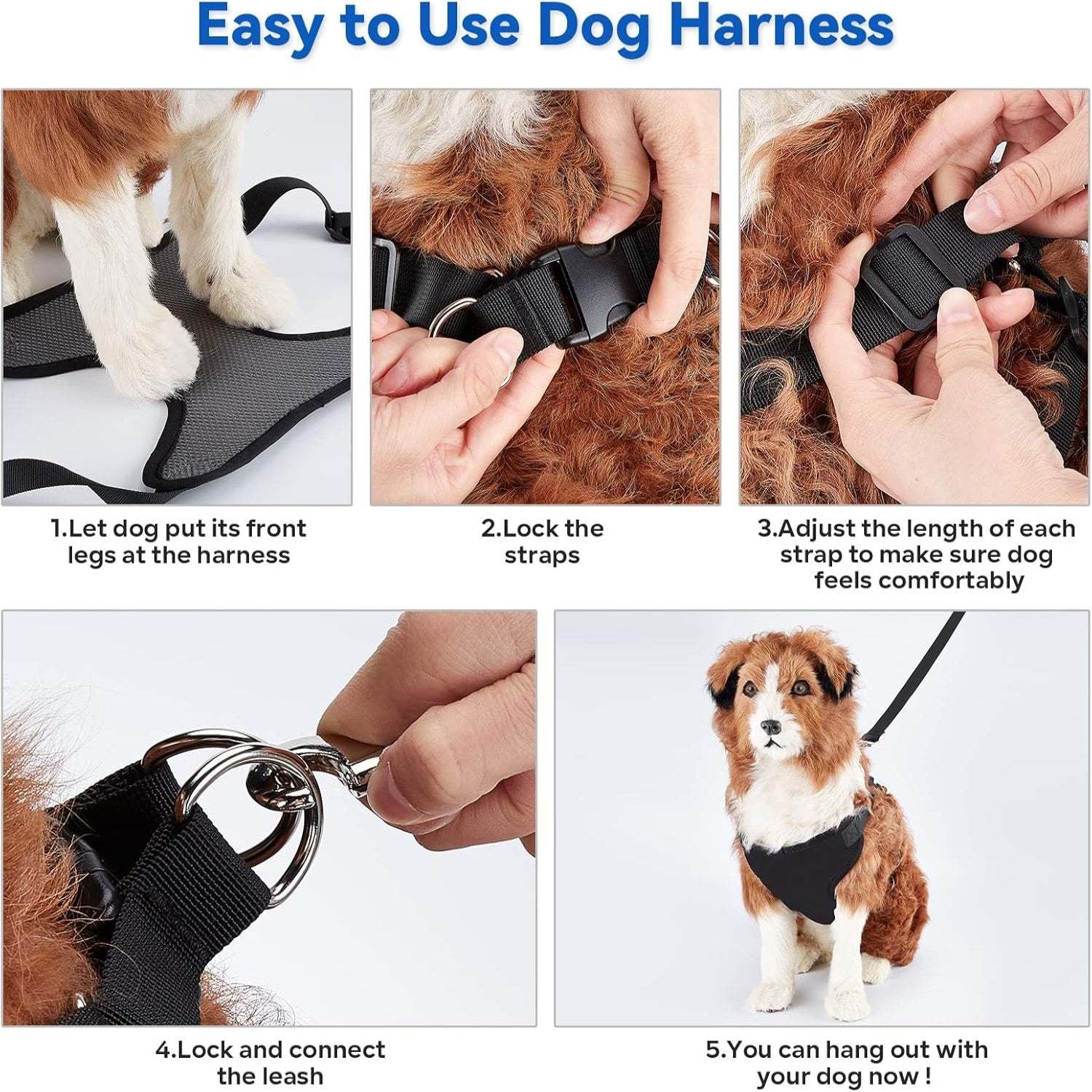 Easy to Use Dog Harness

1.Let dog put its front legs at the harness

2.Lock the straps

3.Adjust the length of each strap to make sure dog feels comfortably

4.Lock and connect the leash

5.You can hang out with your dog now !