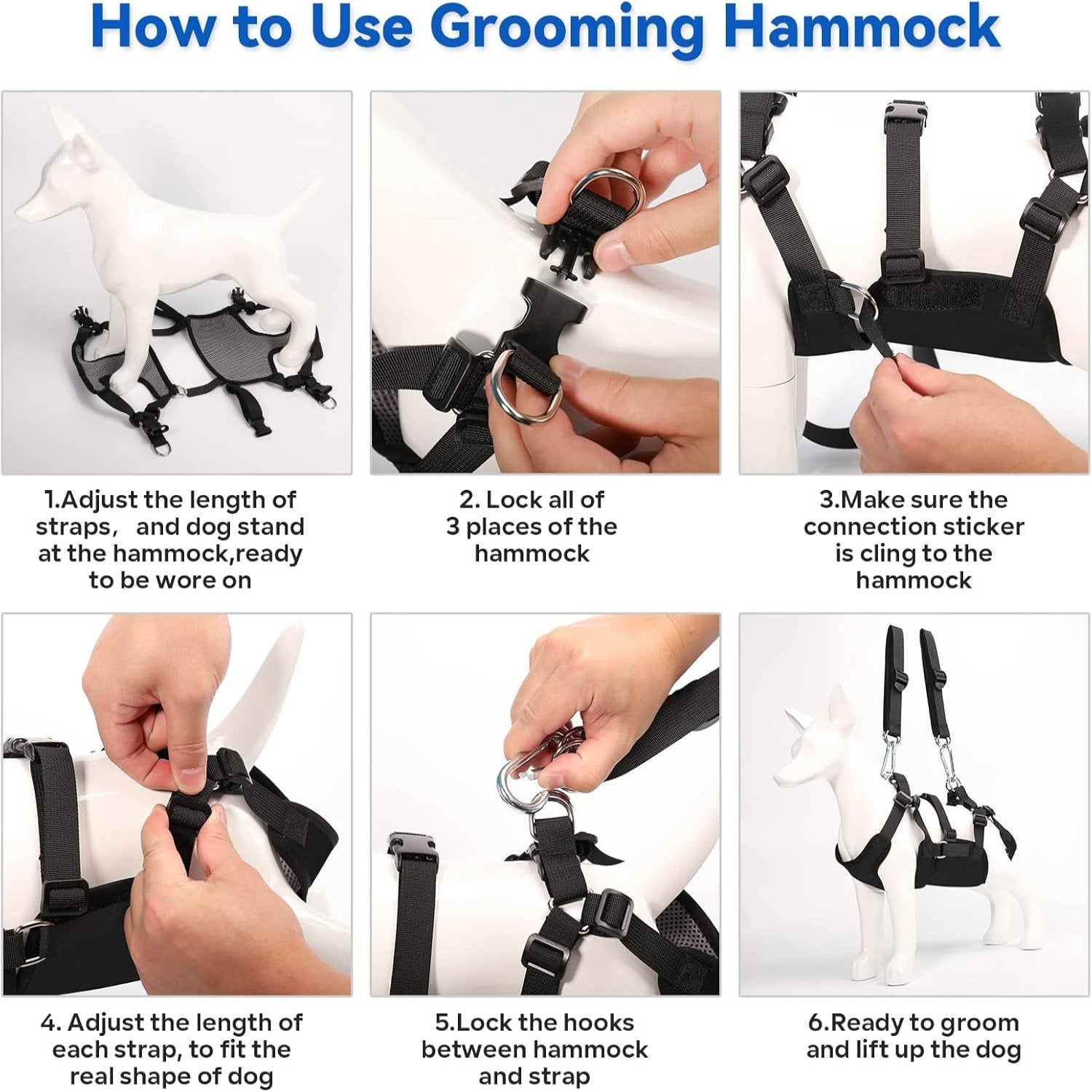 How to Use Grooming Hammock

1.Adjust the length of straps,　and dog stand at the hammock,ready to be wore on

2. Lock all of 3 places of the hammock

3.Make sure the connection sticker is cling to the hammock

4. Adjust the length of each strap, to fit the real shape of dog

5.Lock the hooks between hammock and strap

6.Ready to groom and lift up the dog