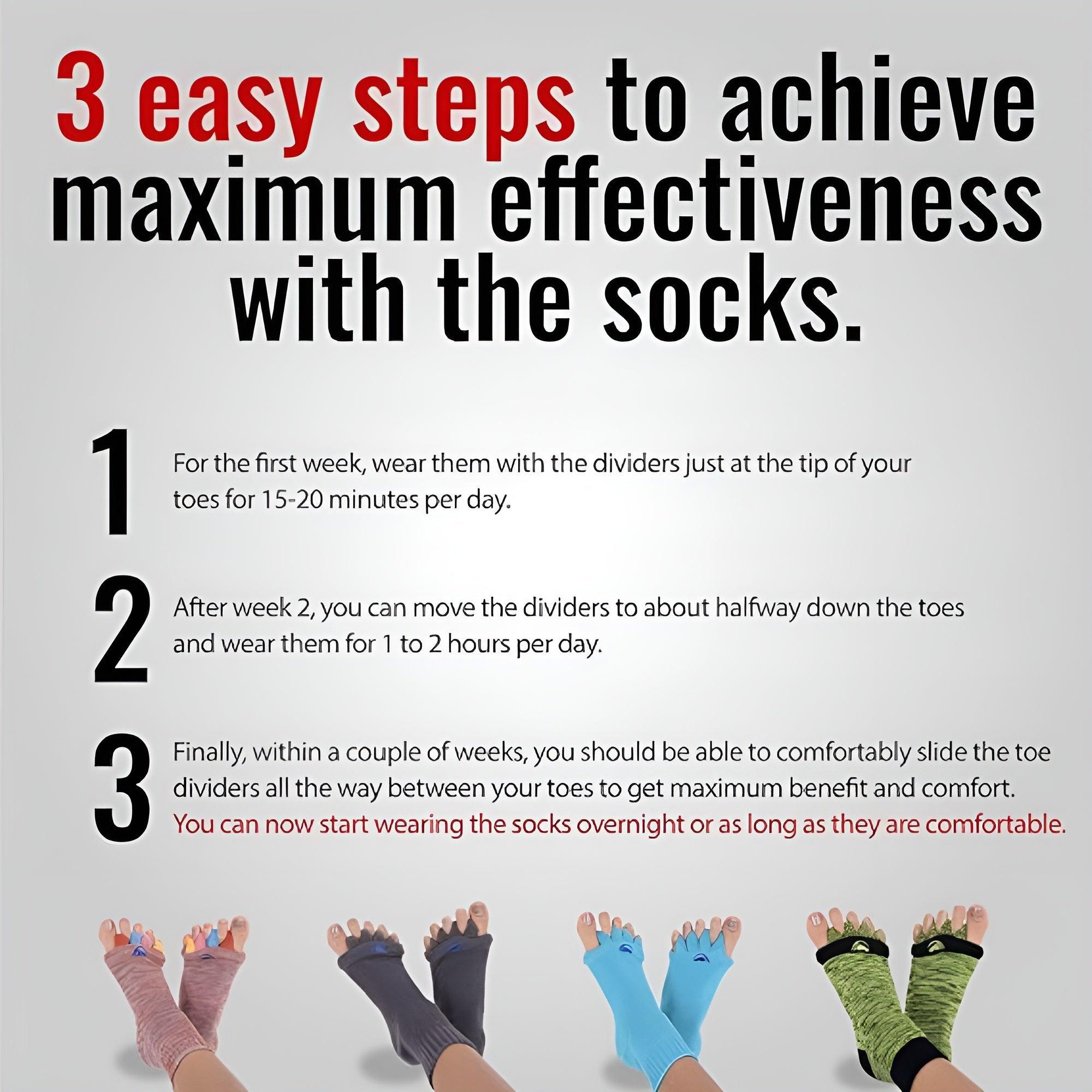 3 easy steps to achieve maximum effectiveness with the socks.

1 For the first week, wear them with the dividers just at the tip of your toes for 15-20 minutes per day.

2 After week 2, you can move the dividers to about halfway down the toes and wear them for 1 to 2 hours per day.

3 Finally, within a couple of weeks, you should be able to comfortably slide the toe dividers all the way between your toes to get maximum benefit and comfort. You can now start wearing the socks overnight or as long as they are comfortable.