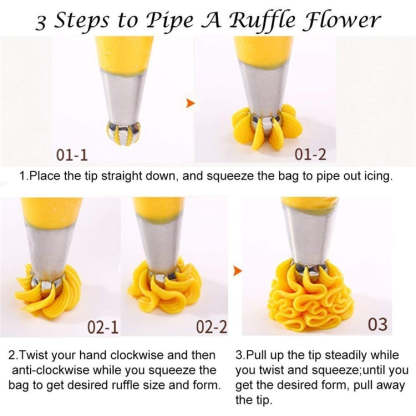 3 Steps to Pipe A Ruffle Flower

01-1

01-2

1.Place the tip straight down, and squeeze the bag to pipe out icing.

02-1

02-2

03

2.Twist your hand clockwise and then anti-clockwise while you squeeze the bag to get desired ruffle size and form.

3.Pull up the tip steadily while you twist and squeeze;until you get the desired form, pull away the tip.