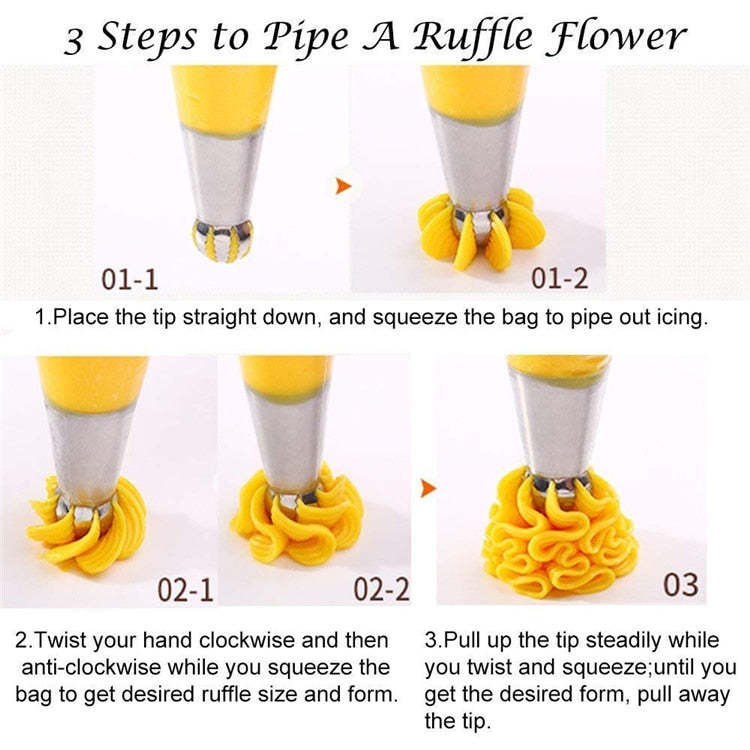 3 Steps to Pipe A Ruffle Flower

01-1

01-2

1.Place the tip straight down, and squeeze the bag to pipe out icing.

02-1

02-2

03

2.Twist your hand clockwise and then anti-clockwise while you squeeze the bag to get desired ruffle size and form.

3.Pull up the tip steadily while you twist and squeeze;until you get the desired form, pull away the tip.