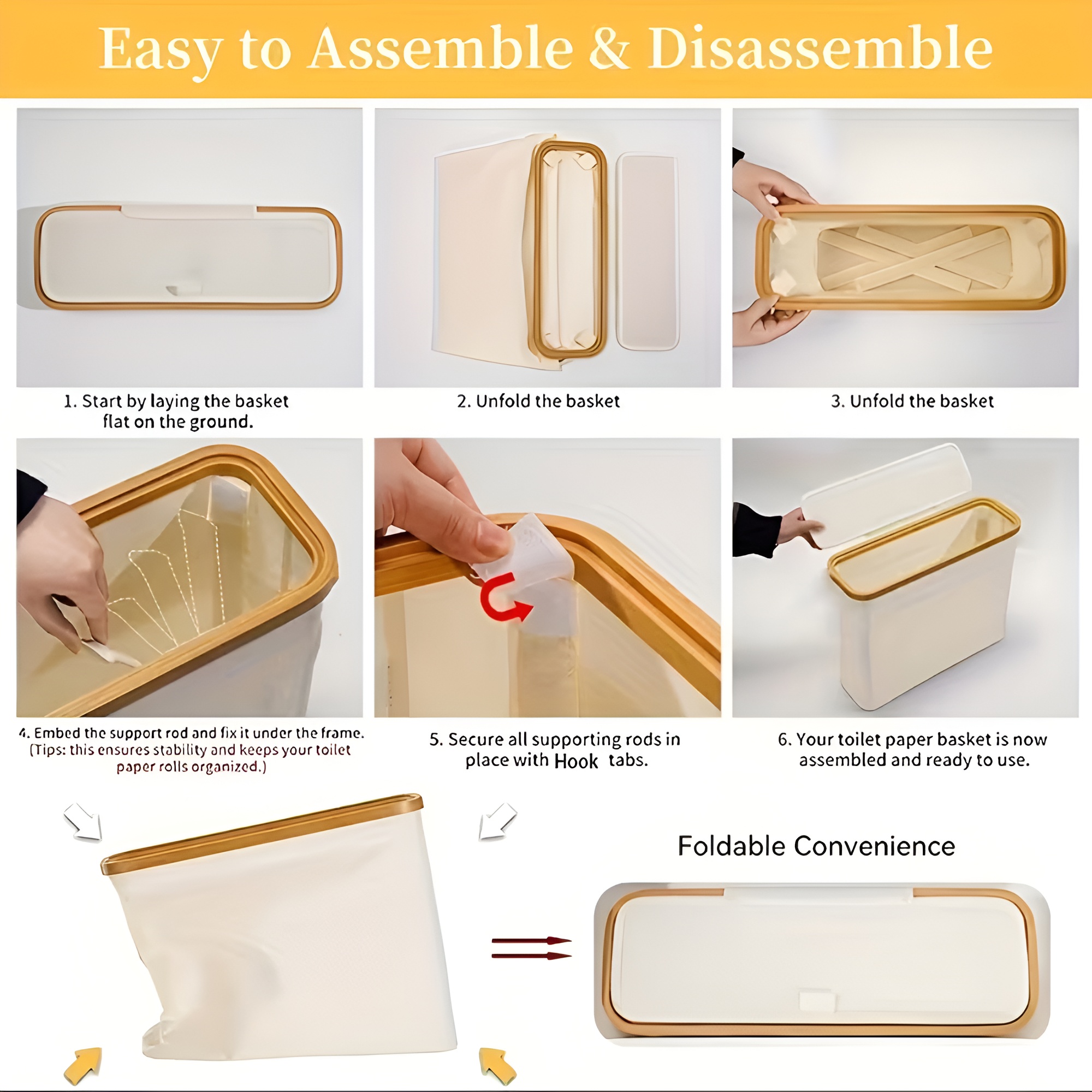 Easy to Assemble & Disassemble

1. Start by laying the basket flat on the ground.

2. Unfold the basket

3. Unfold the basket

4. Embed the support rod and fix it under the frame. (Tips: this ensures stability and keeps your toilet paper rolls organized.)

5. Secure all supporting rods in place with Hook tabs.

6. Your toilet paper basket is now assembled and ready to use.

Foldable Convenience