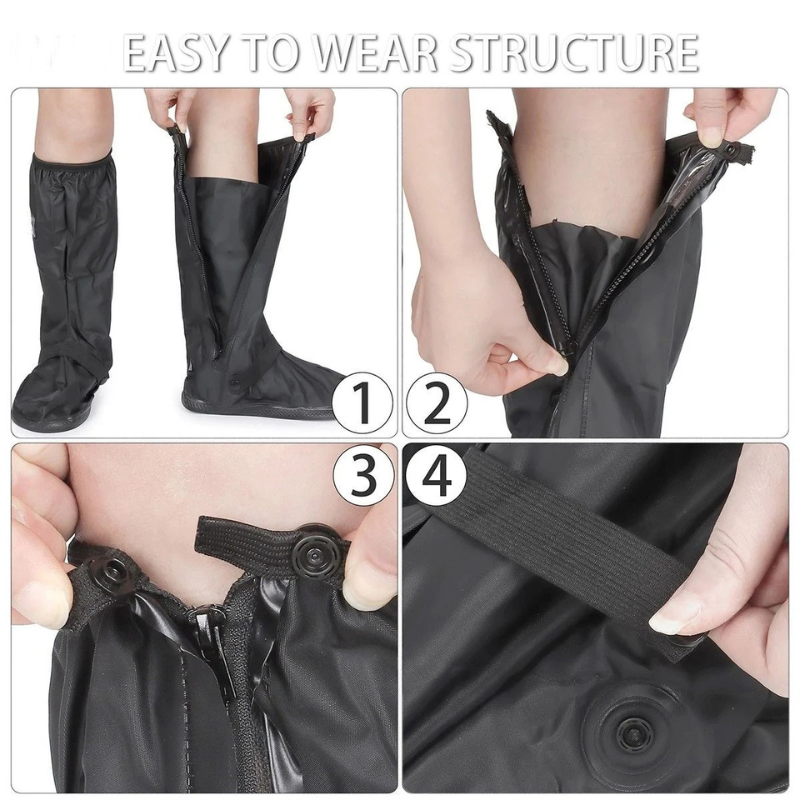 EASY TO WEAR STRUCTURE

1

2

3

4