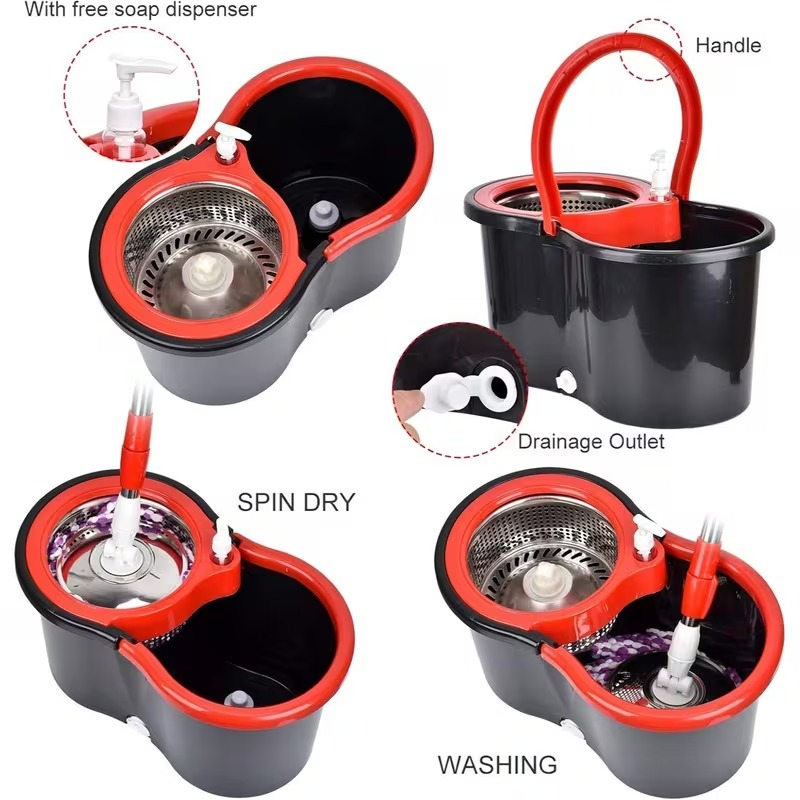 With free soap dispenser

Handle

Drainage Outlet

SPIN DRY

WASHING