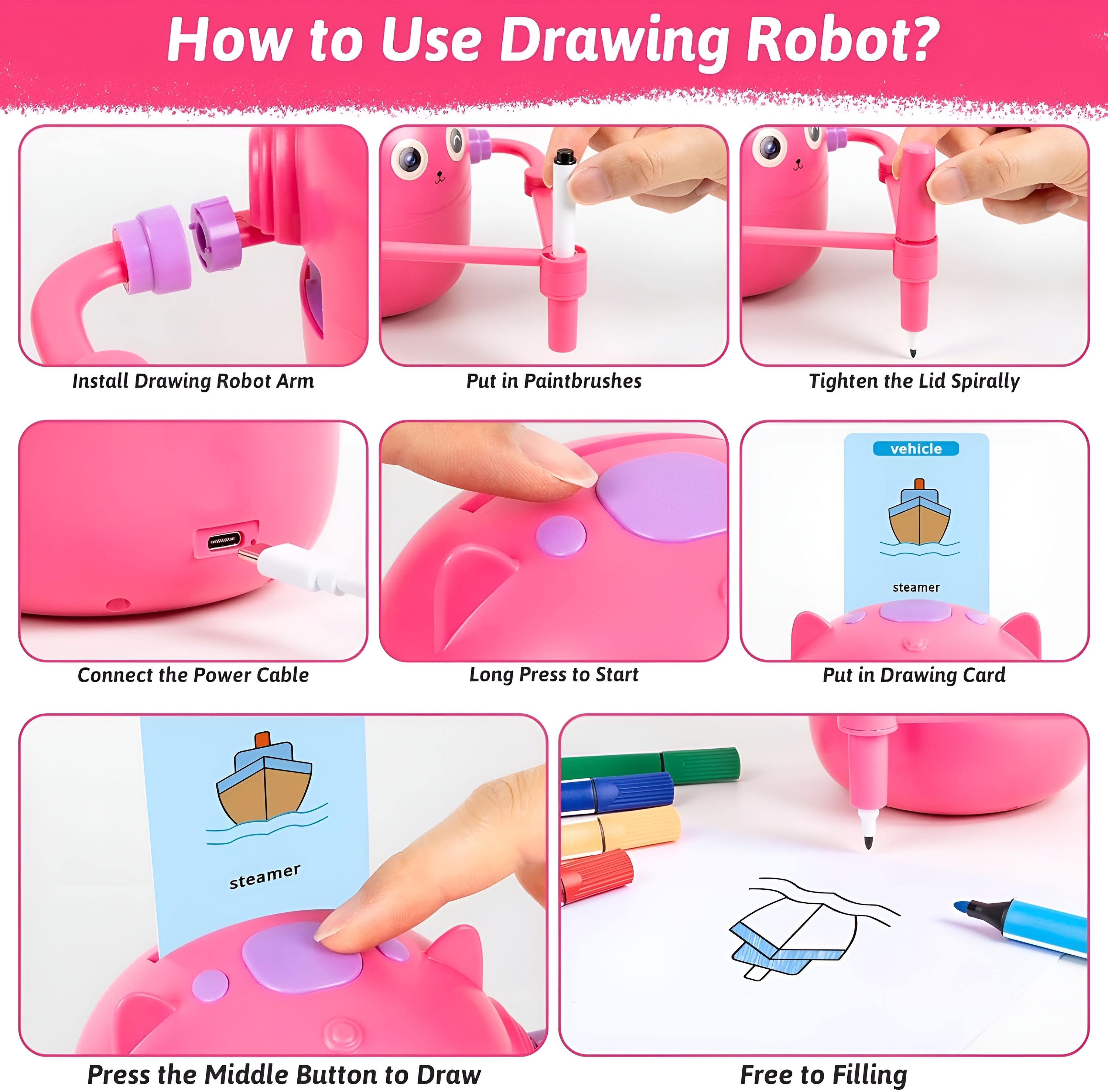 How to Use Drawing Robot?

Install Drawing Robot Arm

Put in Paintbrushes

Tighten the Lid Spirally

Connect the Power Cable

Long Press to Start

vehicle

steamer

Put in Drawing Card

steamer

Press the Middle Button to Draw

Free to Filling