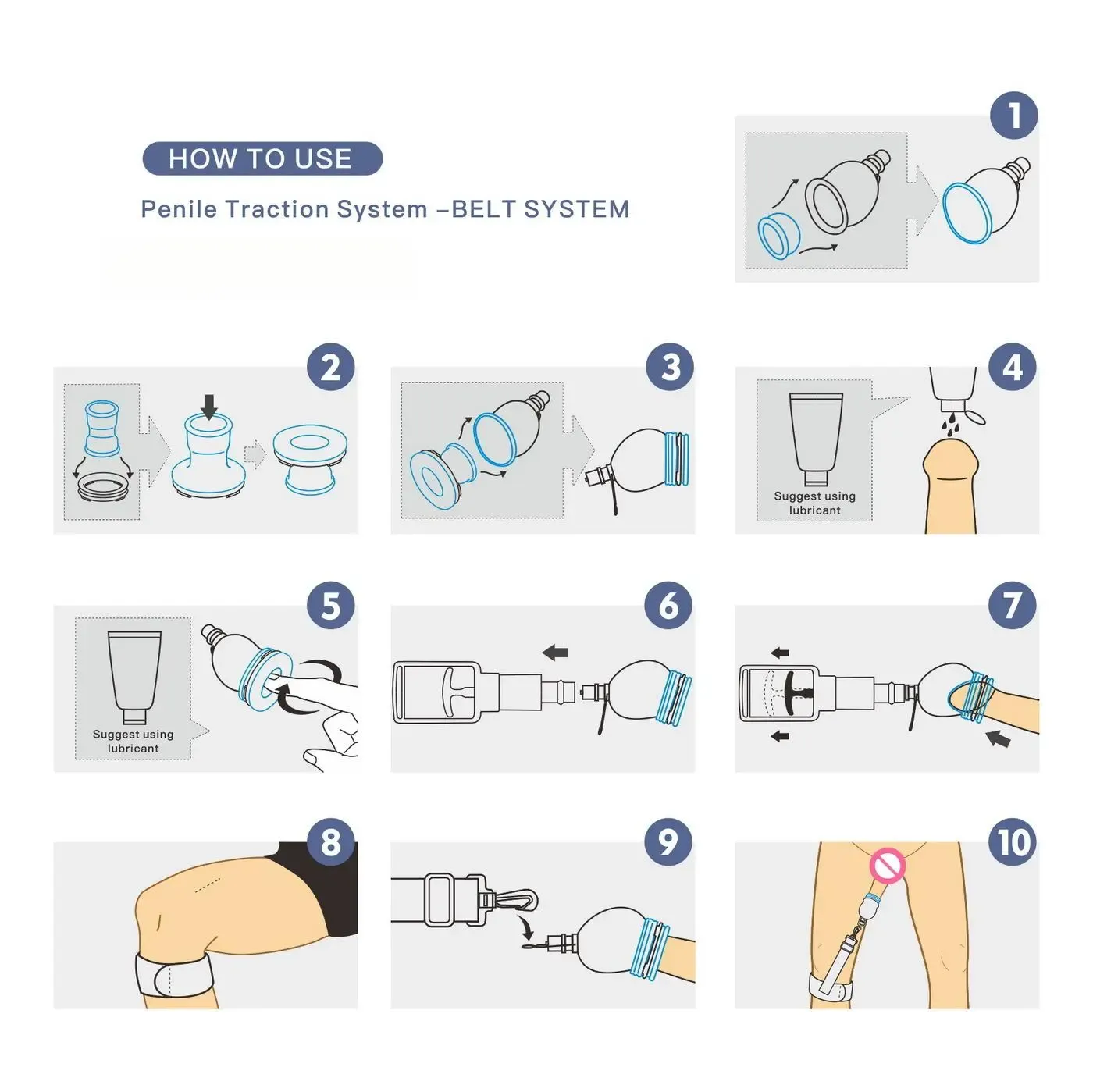 HOW TO USE

Penile Traction System –BELT SYSTEM

1

2

3

4

Suggest using lubricant

5

Suggest using lubricant

6

7

8

9

10