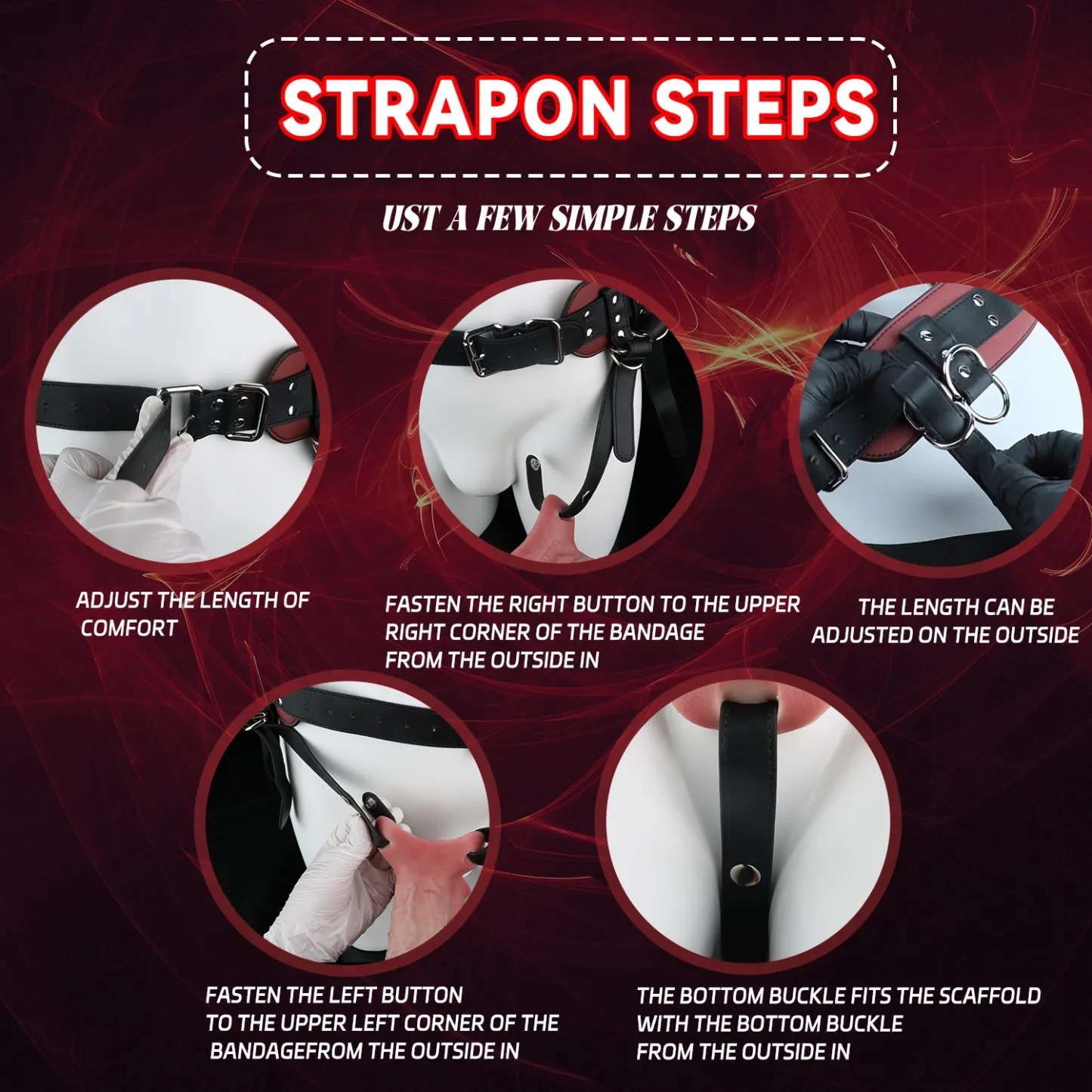 STRAPON STEPS

UST A FEW SIMPLE STEPS

ADJUST THE LENGTH OF COMFORT

FASTEN THE RIGHT BUTTON TO THE UPPER RIGHT CORNER OF THE BANDAGE FROM THE OUTSIDE IN

THE LENGTH CAN BE ADJUSTED ON THE OUTSIDE

FASTEN THE LEFT BUTTON TO THE UPPER LEFT CORNER OF THE BANDAGEFROM THE OUTSIDE IN

THE BOTTOM BUCKLE FITS THE SCAFFOLD WITH THE BOTTOM BUCKLE FROM THE OUTSIDE IN