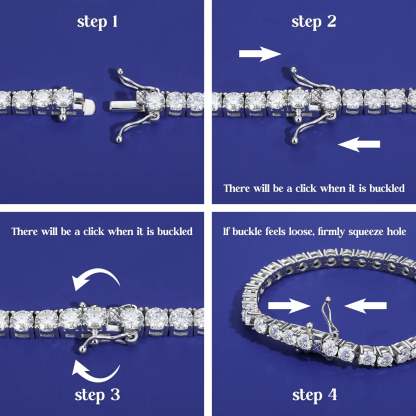 step 1

step 2

There will be a click when it is buckled

There will be a click when it is buckled

step 3

If buckle feels loose, firmly squeeze hole

step 4