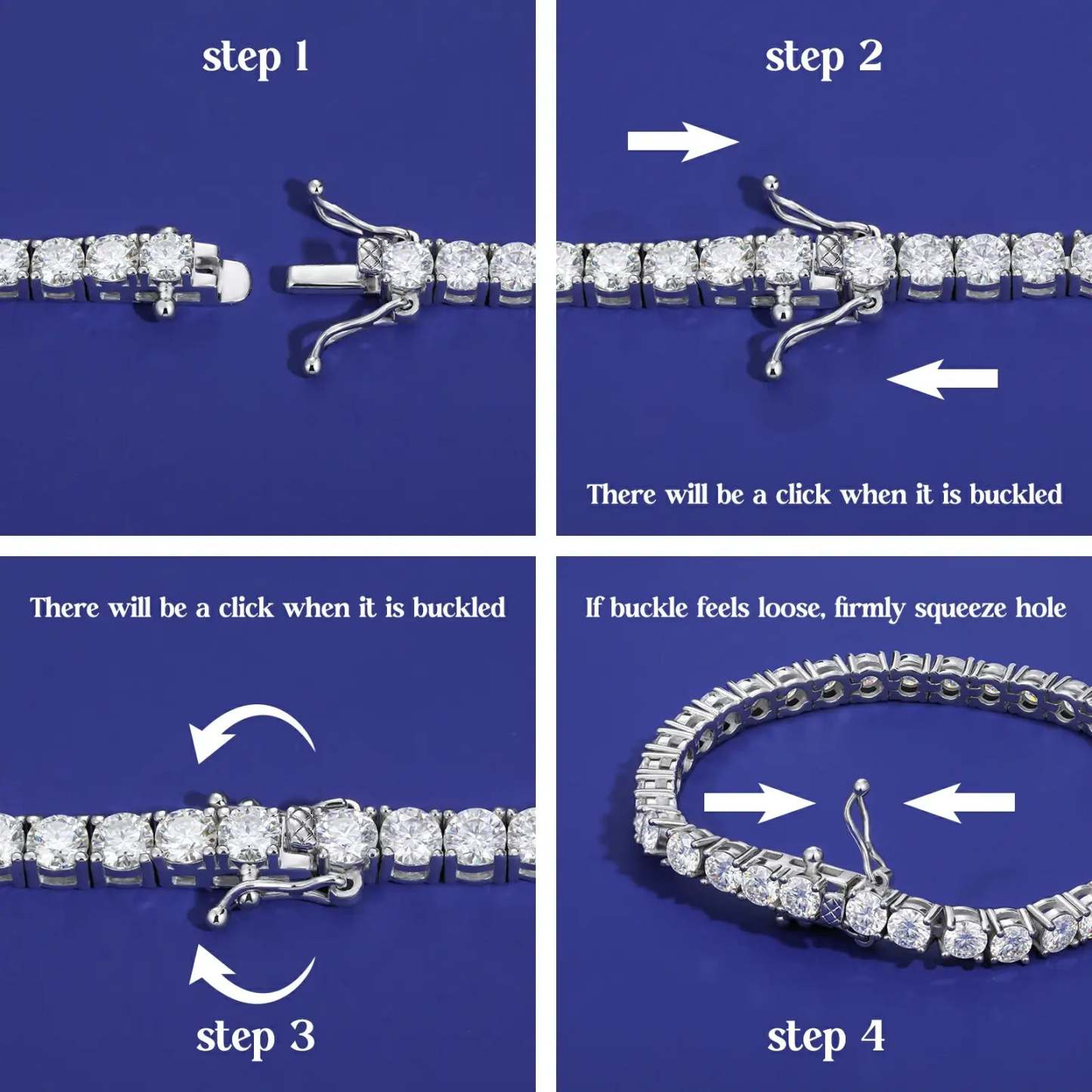 step 1

step 2

There will be a click when it is buckled

There will be a click when it is buckled

step 3

If buckle feels loose, firmly squeeze hole

step 4