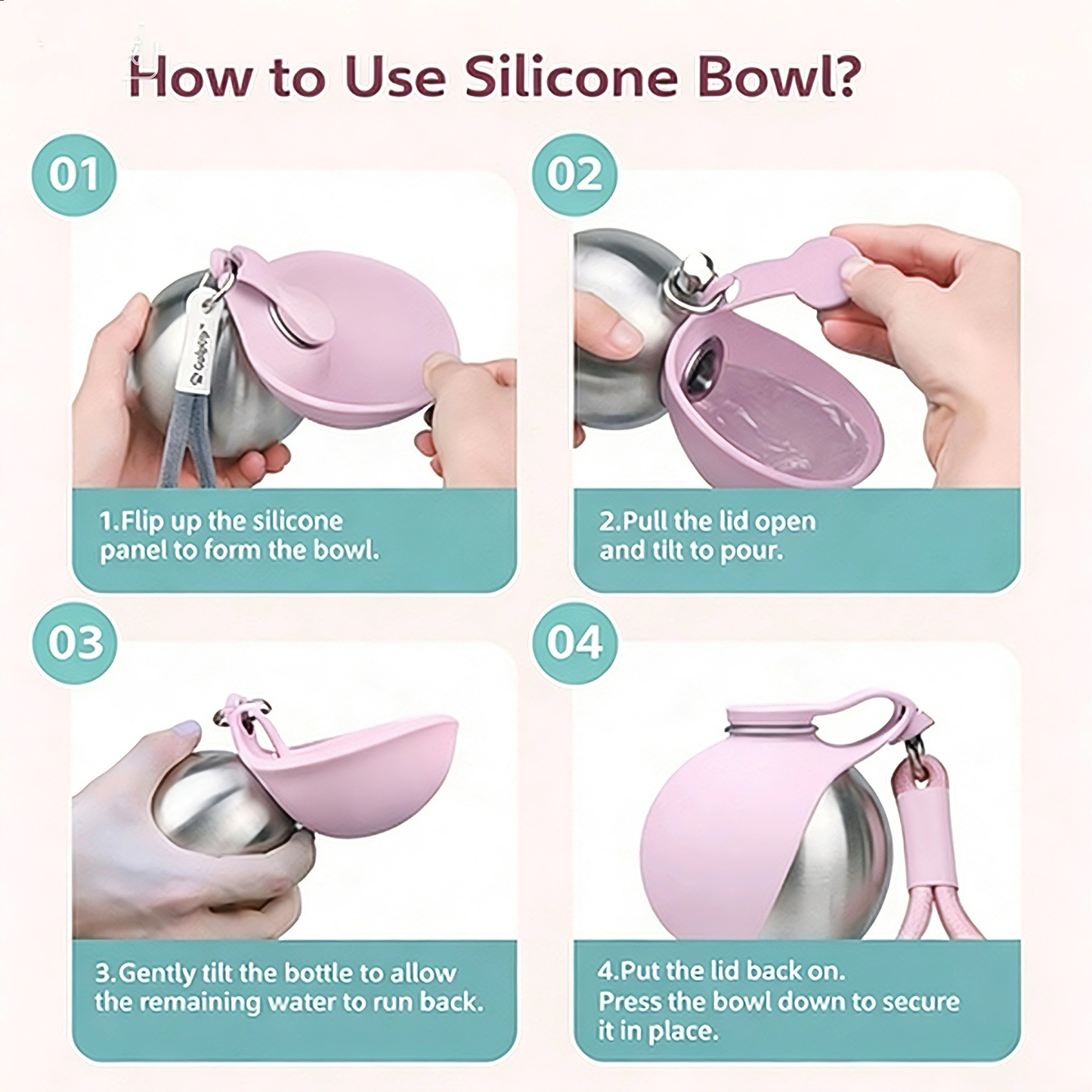 How to Use Silicone Bowl?

01

1.Flip up the silicone panel to form the bowl.

02

2.Pull the lid open and tilt to pour.

03

3.Gently tilt the bottle to allow the remaining water to run back.

04

4.Put the lid back on. Press the bowl down to secure it in place.