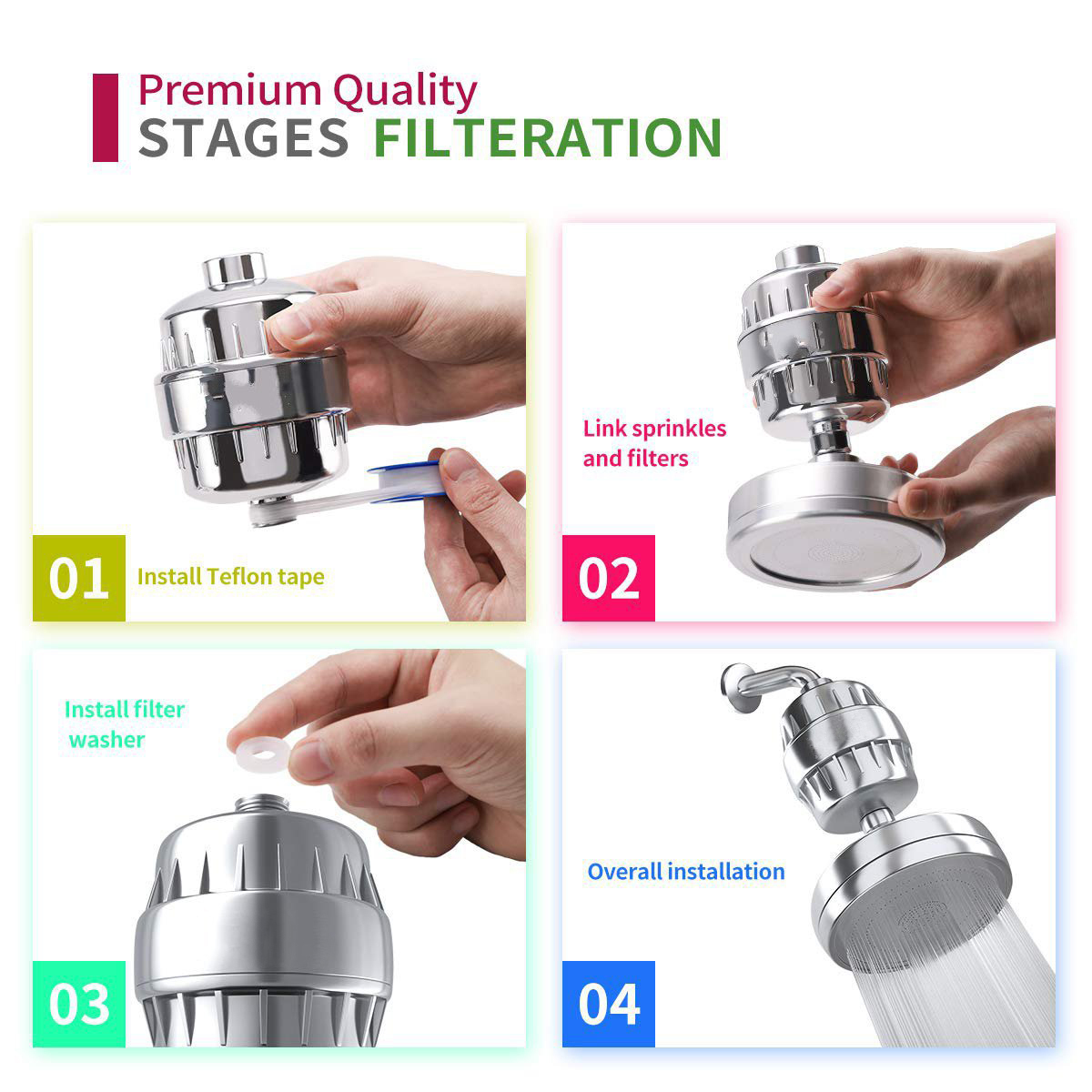 Premium Quality
STAGES FILTERATION

01 Install Teflon tape

Link sprinkles and filters

02

Install filter washer

03

Overall installation

04