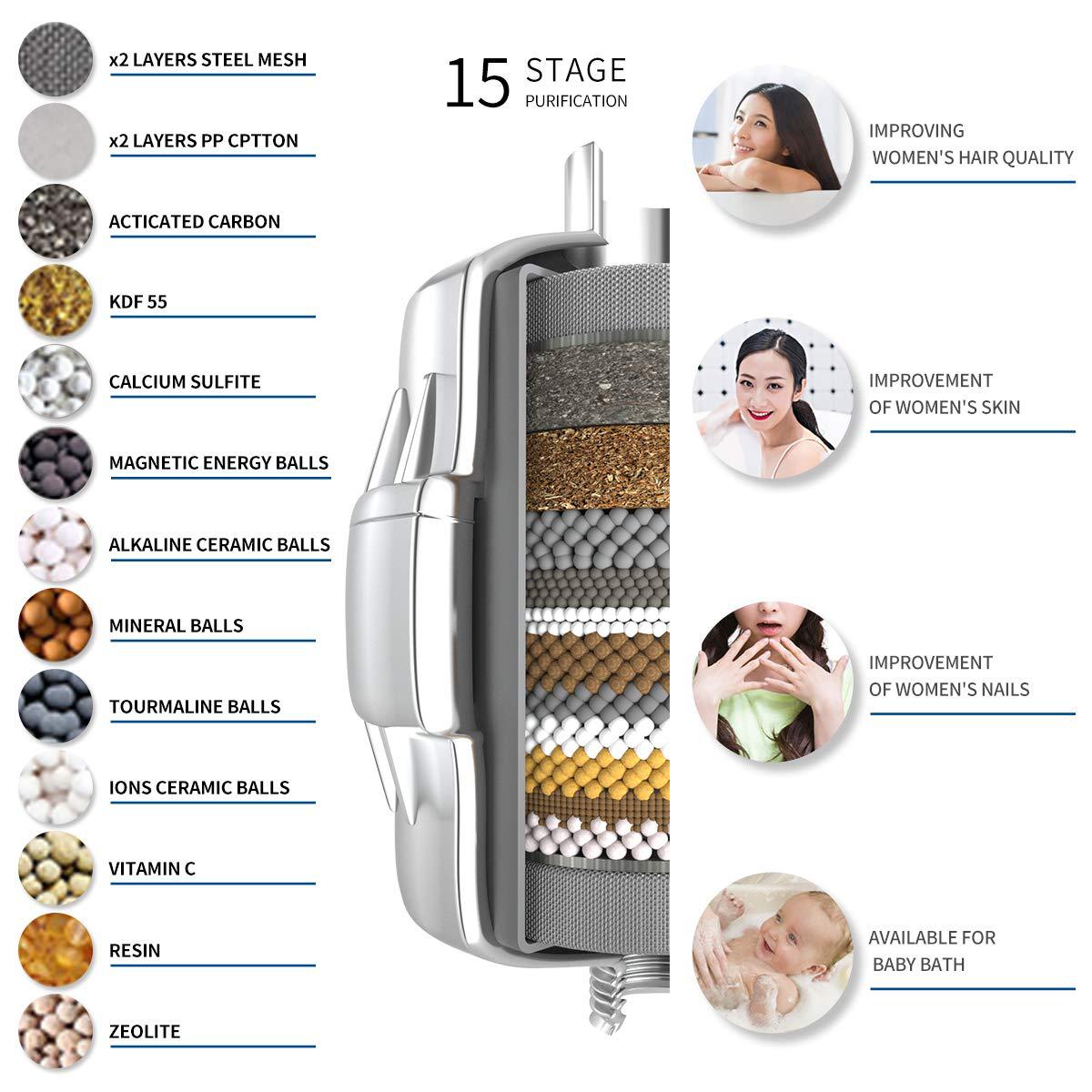 x2 LAYERS STEEL MESH

x2 LAYERS PP CPTTON

ACTICATED CARBON

KDF 55

CALCIUM SULFITE

MAGNETIC ENERGY BALLS

ALKALINE CERAMIC BALLS

MINERAL BALLS

TOURMALINE BALLS

IONS CERAMIC BALLS

VITAMIN C

RESIN

ZEOLITE

15 STAGE PURIFICATION

IMPROVING WOMEN'S HAIR QUALITY

IMPROVEMENT OF WOMEN'S SKIN

IMPROVEMENT OF WOMEN'S NAILS

AVAILABLE FOR BABY BATH