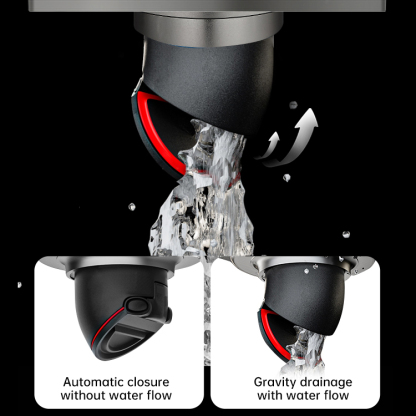 Automatic closure without water flow

Gravity drainage with water flow