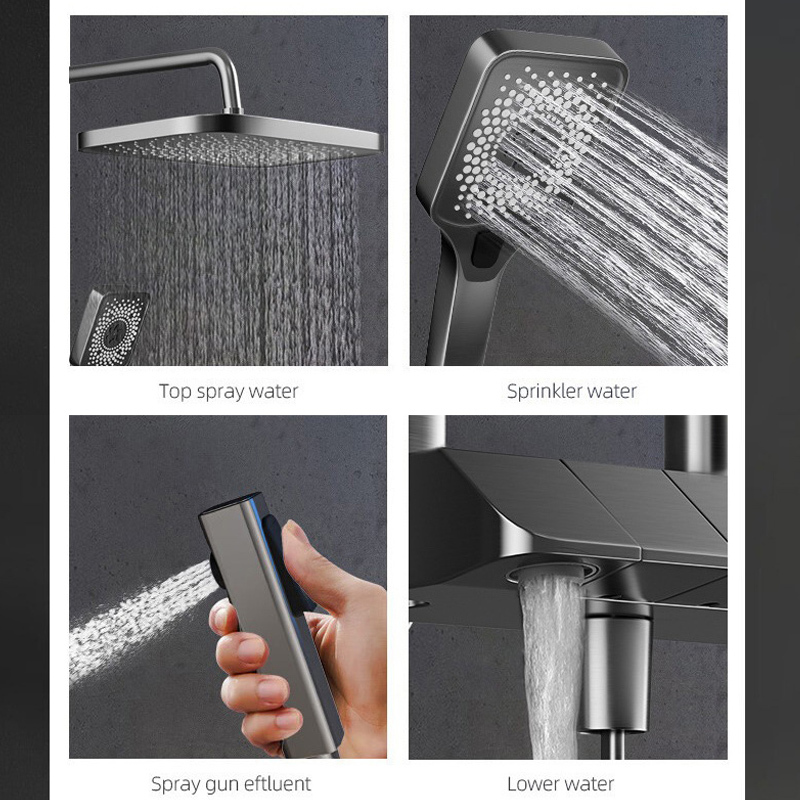 Top spray water

Sprinkler water

Spray gun eftluent

Lower water