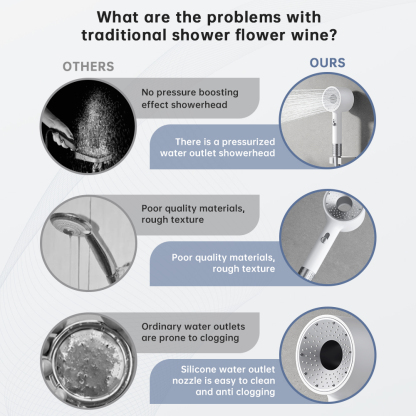 What are the problems with traditional shower flower wine?

OTHERS

OURS

No pressure boosting effect showerhead

There is a pressurized water outlet showerhead

Poor quality materials, rough texture

Poor quality materials, rough texture

Ordinary water outlets are prone to clogging

Silicone water outlet nozzle is easy to clean and anti clogging