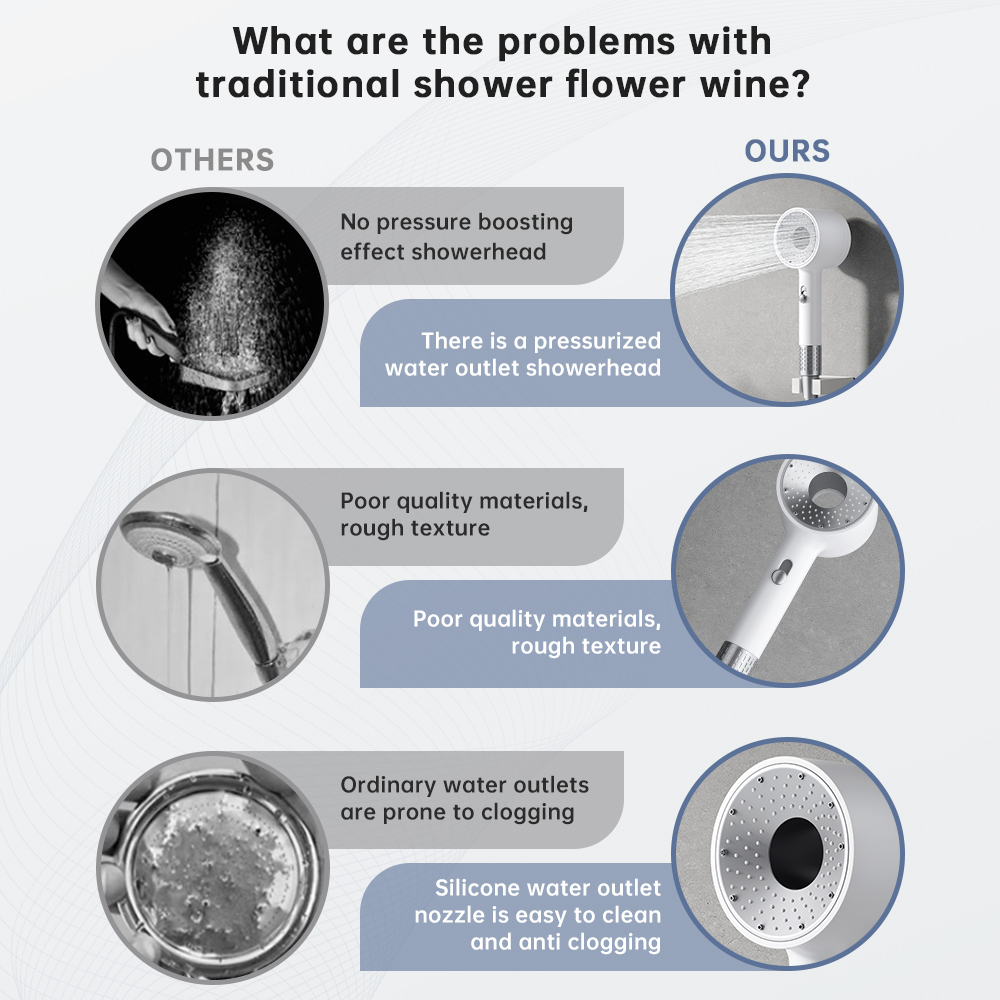 What are the problems with traditional shower flower wine?

OTHERS

OURS

No pressure boosting effect showerhead

There is a pressurized water outlet showerhead

Poor quality materials, rough texture

Poor quality materials, rough texture

Ordinary water outlets are prone to clogging

Silicone water outlet nozzle is easy to clean and anti clogging