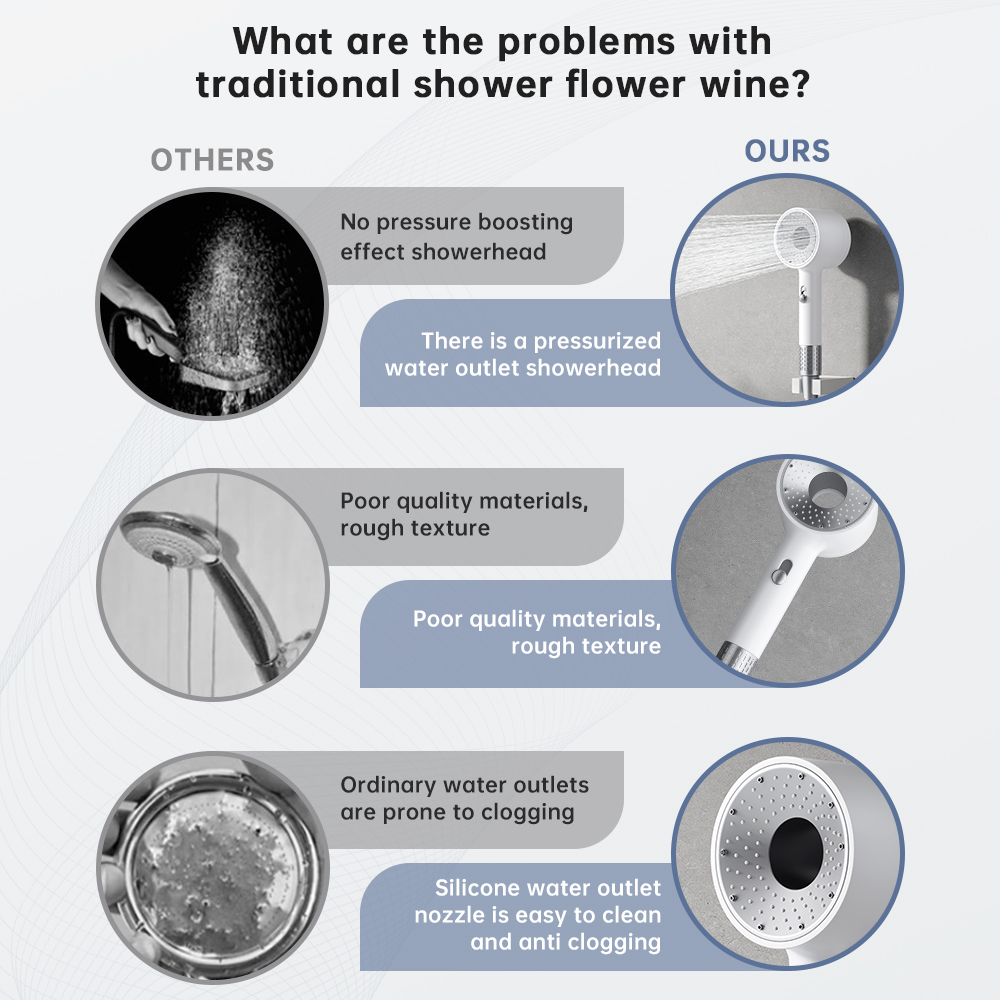 What are the problems with traditional shower flower wine?

OTHERS

OURS

No pressure boosting effect showerhead

There is a pressurized water outlet showerhead

Poor quality materials, rough texture

Poor quality materials, rough texture

Ordinary water outlets are prone to clogging

Silicone water outlet nozzle is easy to clean and anti clogging