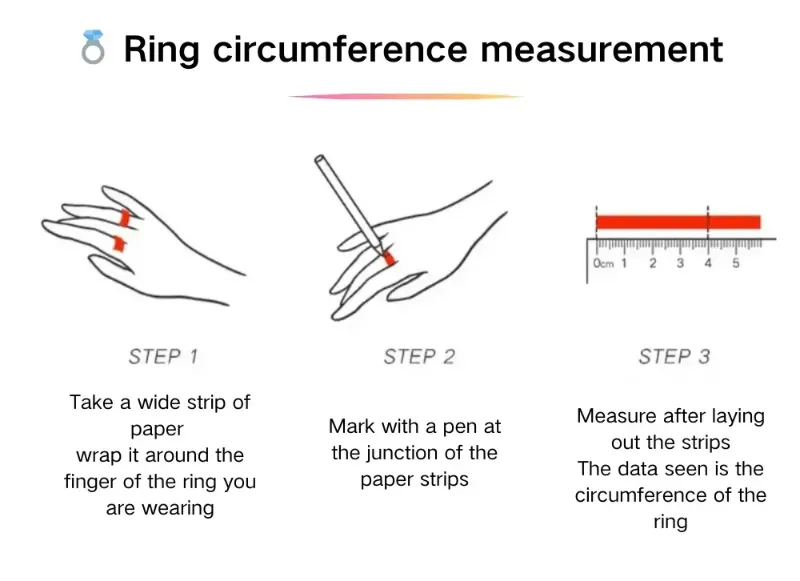 Ring circumference measurement

0cm 1 2 3 4 5

STEP 1

Take a wide strip of paper
wrap it around the finger of the ring you are wearing

STEP 2

Mark with a pen at the junction of the paper strips

STEP 3

Measure after laying out the strips
The data seen is the circumference of the ring