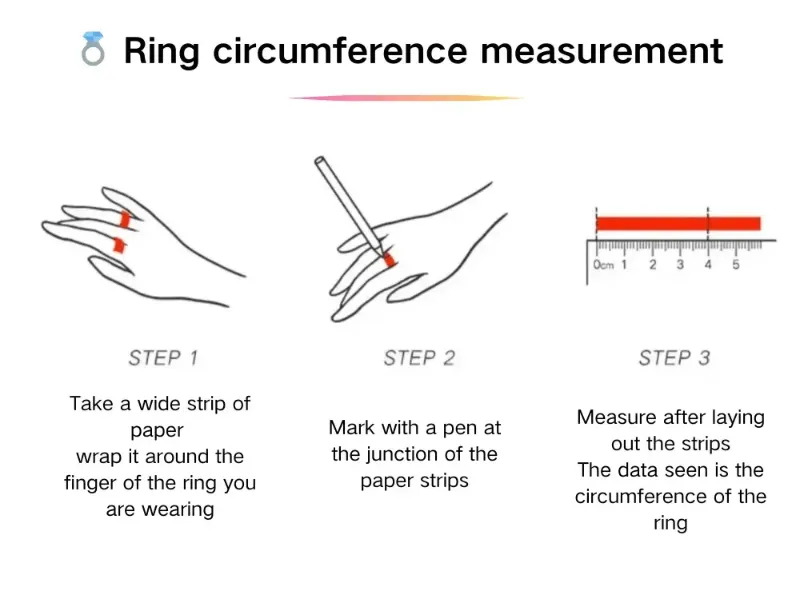 Ring circumference measurement

0cm 1 2 3 4 5

STEP 1

Take a wide strip of paper
wrap it around the finger of the ring you are wearing

STEP 2

Mark with a pen at the junction of the paper strips

STEP 3

Measure after laying out the strips
The data seen is the circumference of the ring