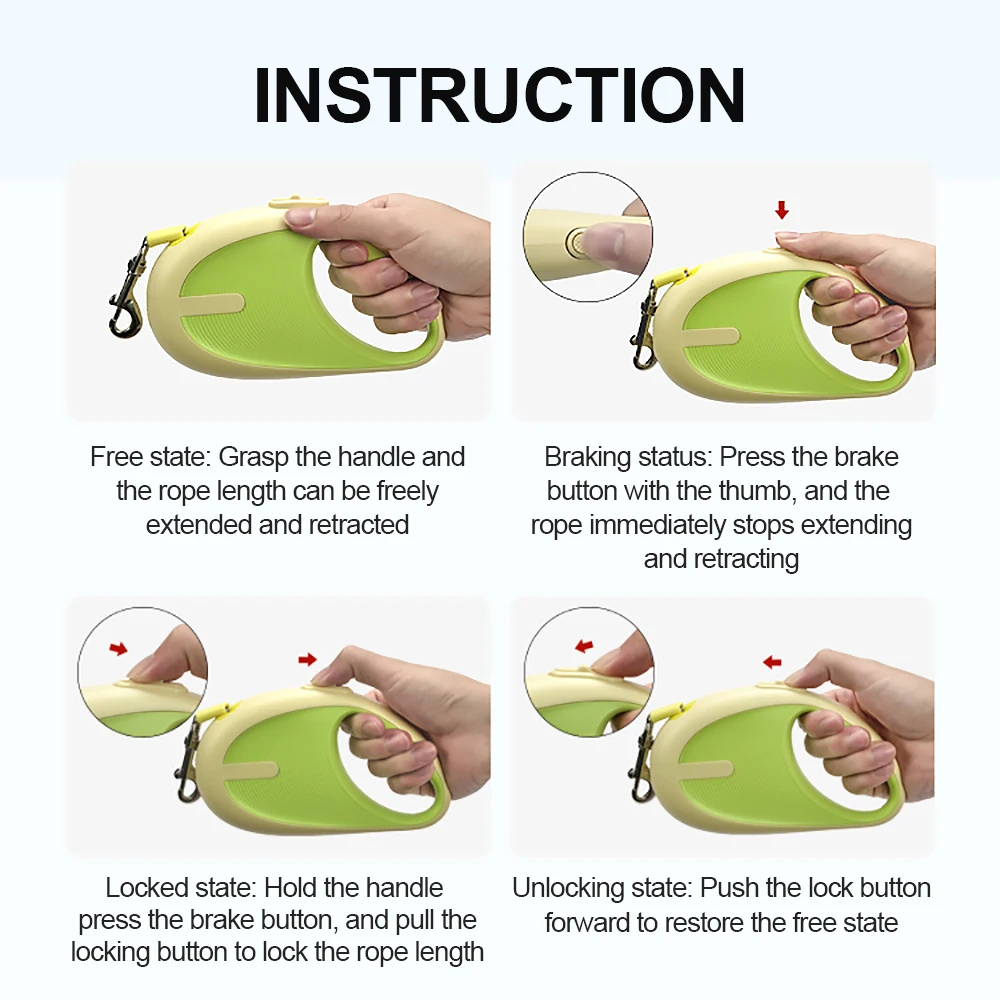 INSTRUCTION

Free state: Grasp the handle and the rope length can be freely extended and retracted

Braking status: Press the brake button with the thumb, and the rope immediately stops extending and retracting

Locked state: Hold the handle press the brake button, and pull the locking button to lock the rope length

Unlocking state: Push the lock button forward to restore the free state