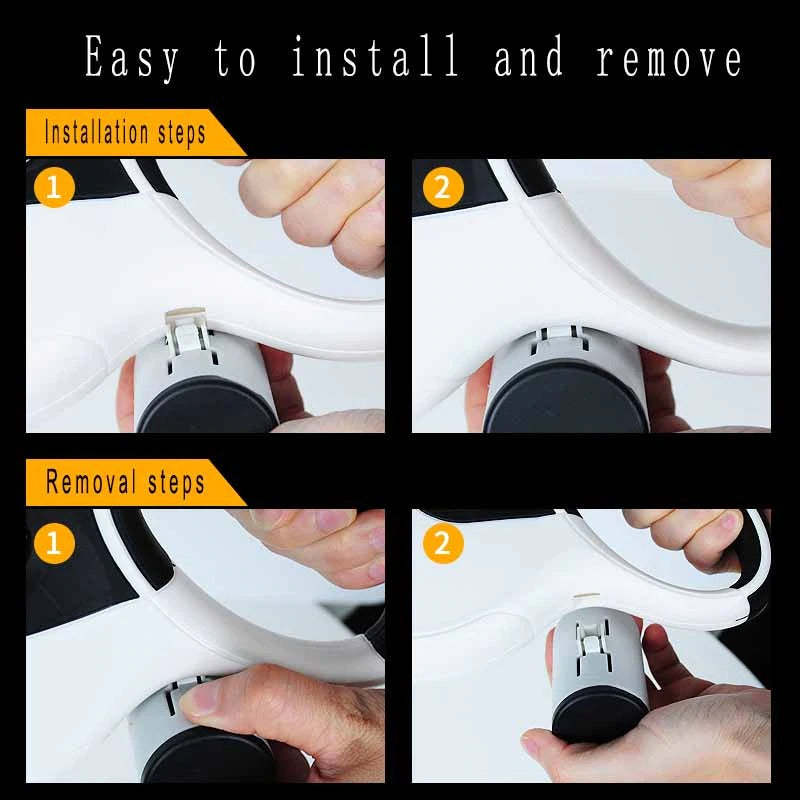 Easy to install and remove

Installation steps

1

2

Removal steps

1

2