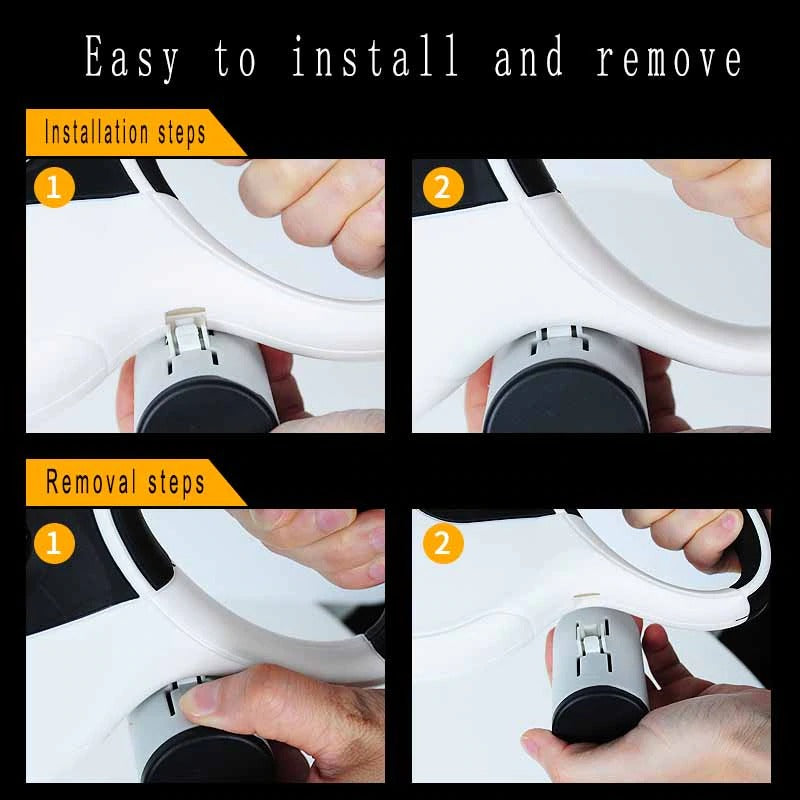 Easy to install and remove

Installation steps

1

2

Removal steps

1

2