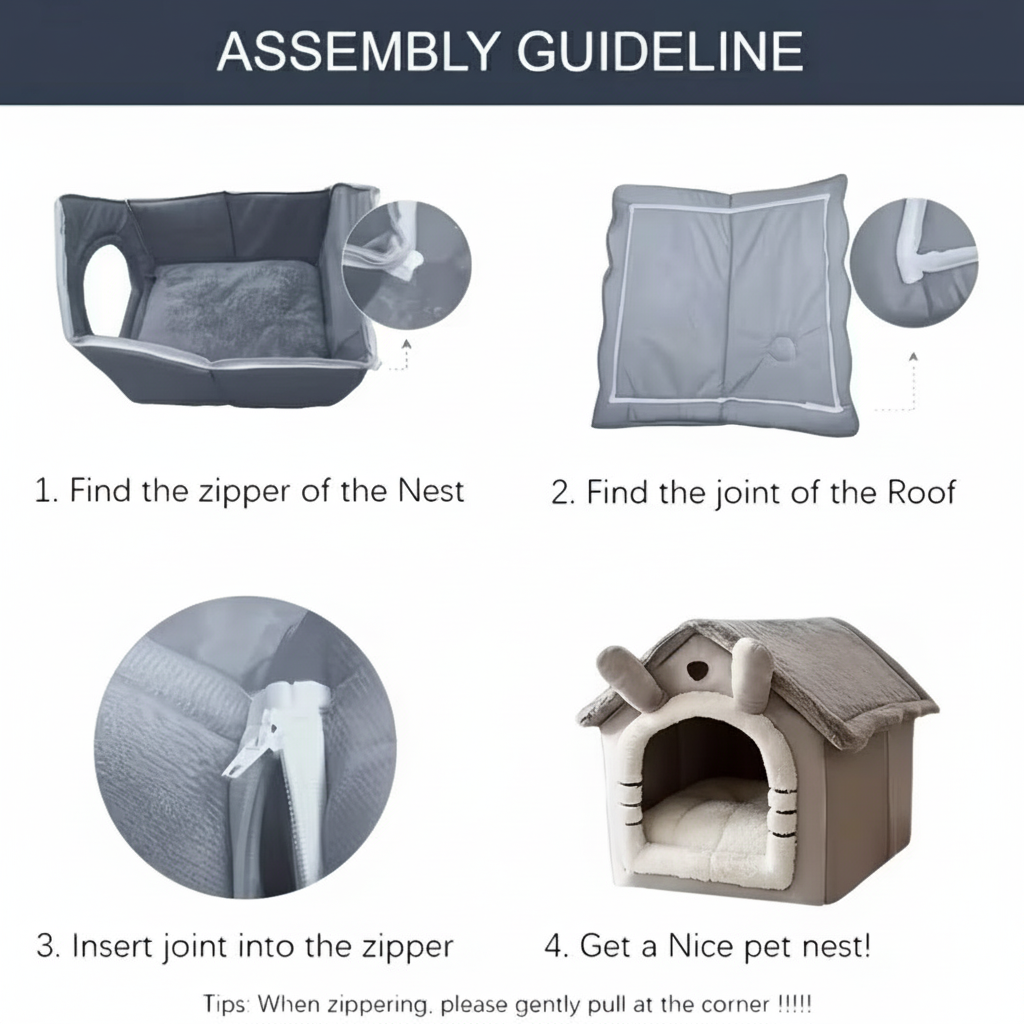 ASSEMBLY GUIDELINE

1. Find the zipper of the Nest

2. Find the joint of the Roof

3. Insert joint into the zipper

4. Get a Nice pet nest!

Tips: When zippering, please gently pull at the corner !!!!!