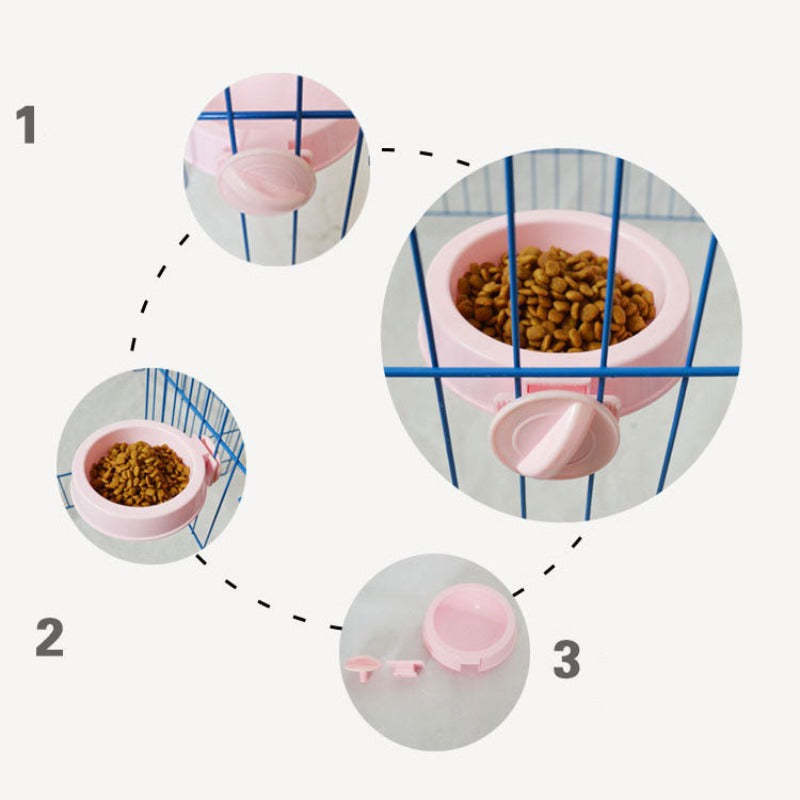 1

2

3