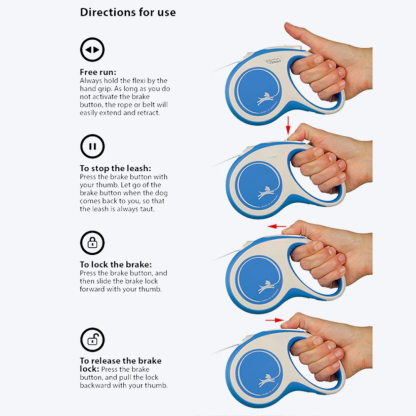 Directions for use

Free run:
Always hold the flexi by the hand grip. As long as you do not activate the brake button, the rope or belt will easily extend and retract.

To stop the leash:
Press the brake button with your thumb. Let go of the brake button when the dog comes back to you, so that the leash is always taut.

To lock the brake:
Press the brake button, and then slide the brake lock forward with your thumb.

To release the brake lock: Press the brake button, and pull the lock backward with your thumb.