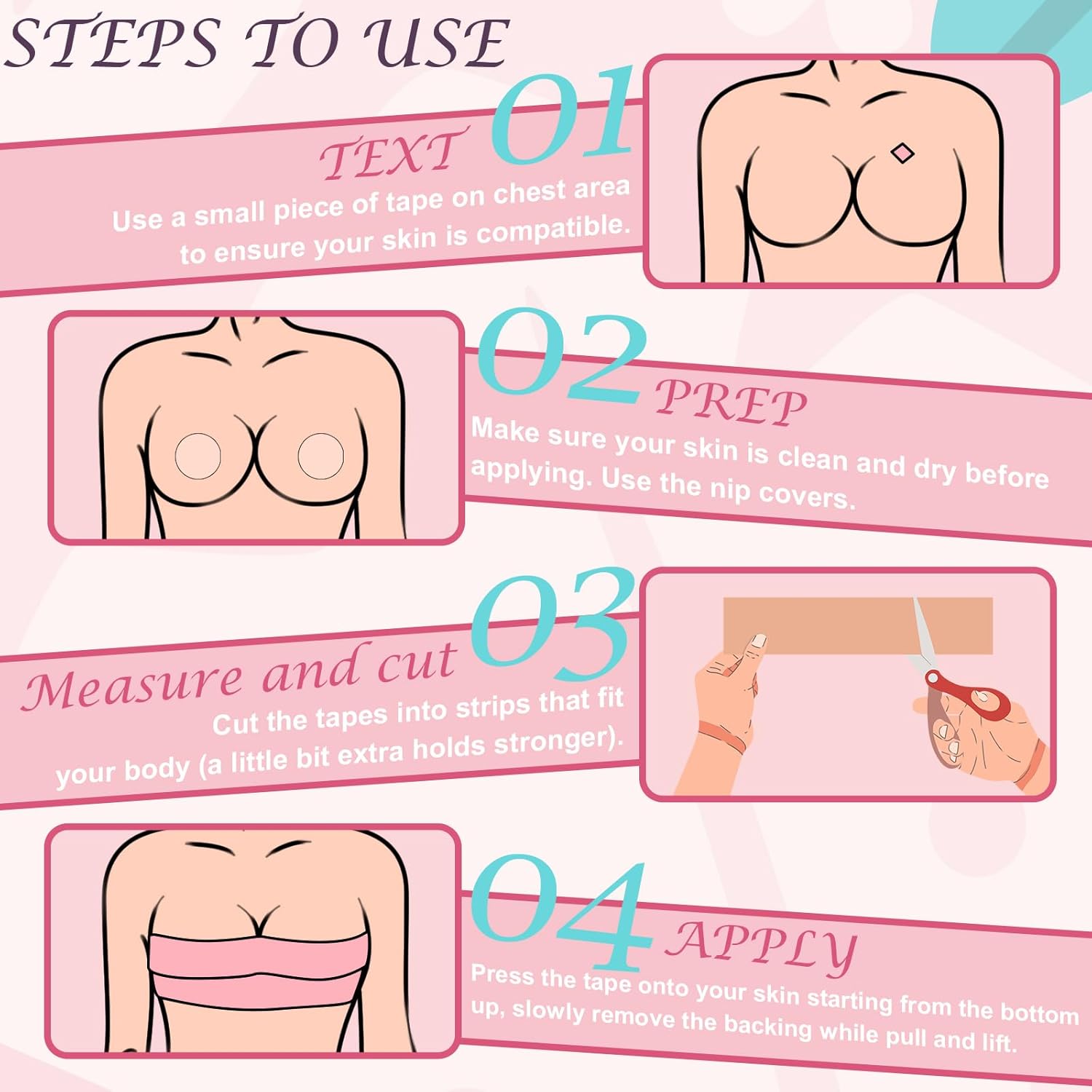 STEPS TO USE

01 TEXT
Use a small piece of tape on chest area to ensure your skin is compatible.

02 PREP
Make sure your skin is clean and dry before applying. Use the nip covers.

03 Measure and cut
Cut the tapes into strips that fit your body (a little bit extra holds stronger).

04 APPLY
Press the tape onto your skin starting from the bottom up, slowly remove the backing while pull and lift.