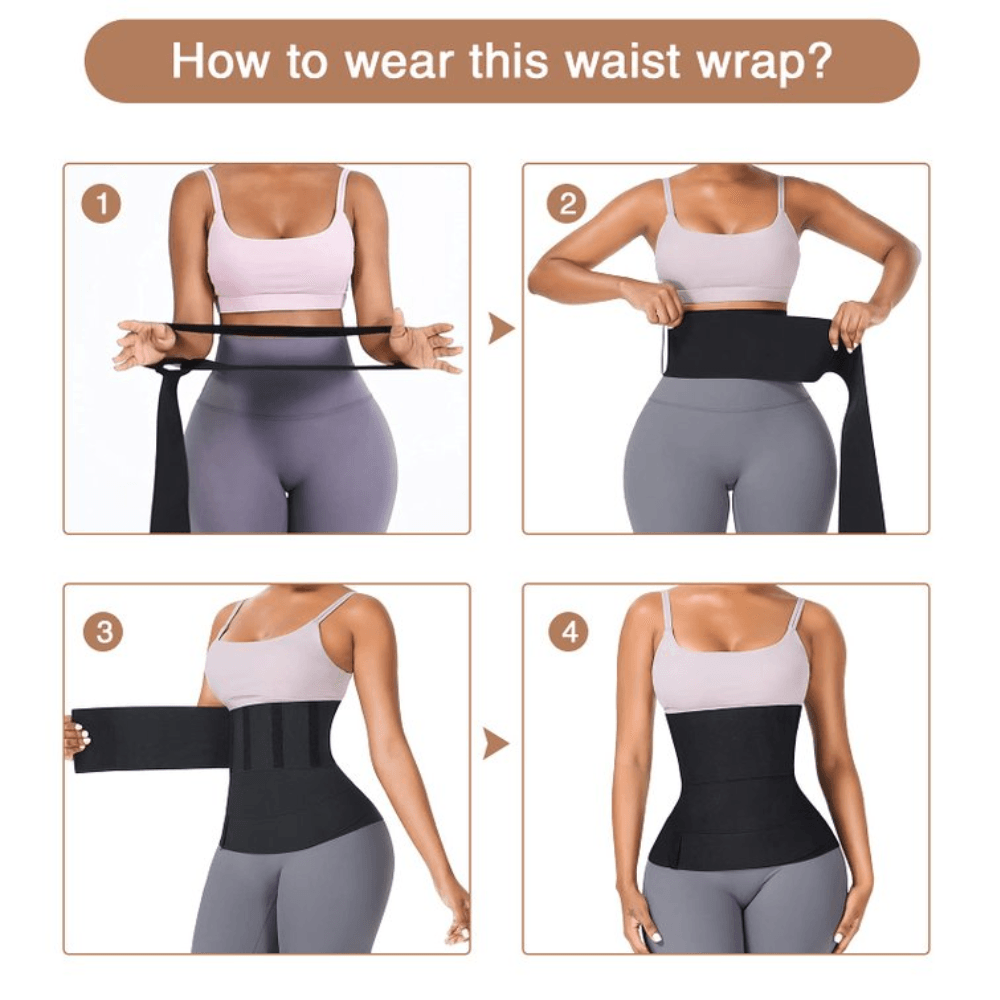 How to wear this waist wrap?

1

2

3

4