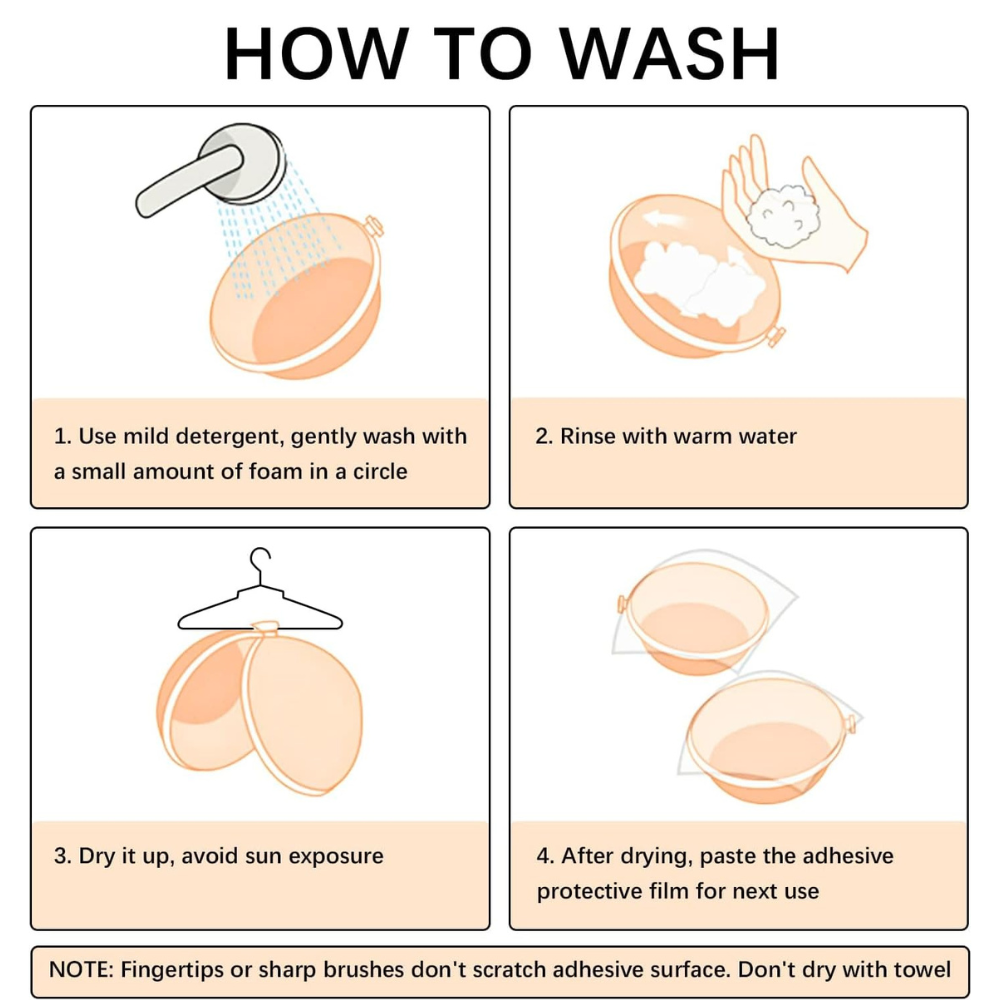 HOW TO WASH

1. Use mild detergent, gently wash with a small amount of foam in a circle

2. Rinse with warm water

3. Dry it up, avoid sun exposure

4. After drying, paste the adhesive protective film for next use

NOTE: Fingertips or sharp brushes don't scratch adhesive surface. Don't dry with towel