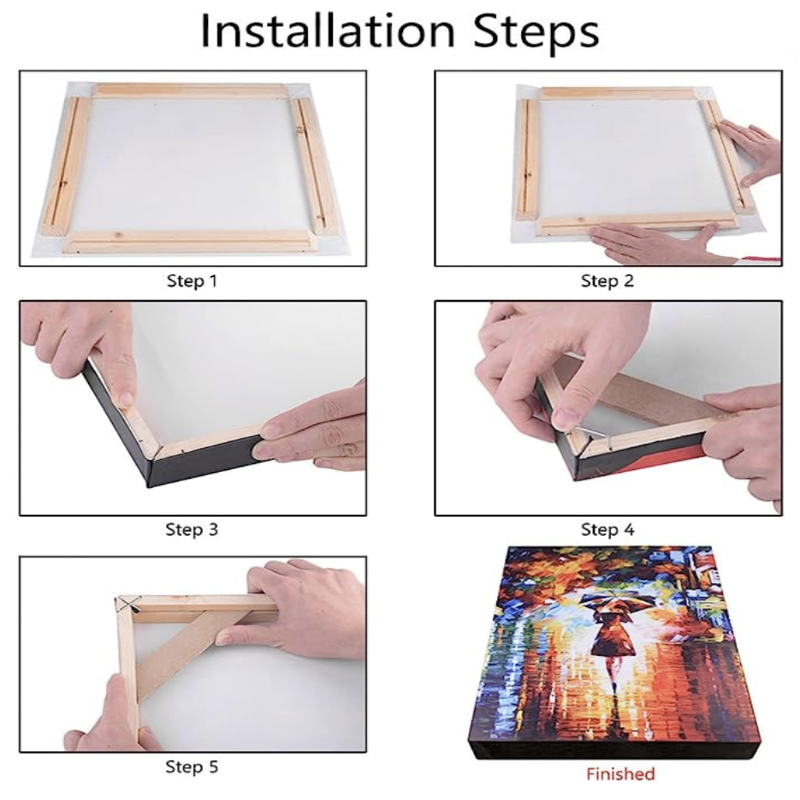 Installation Steps

Step 1

Step 2

Step 3

Step 4

Step 5

Finished