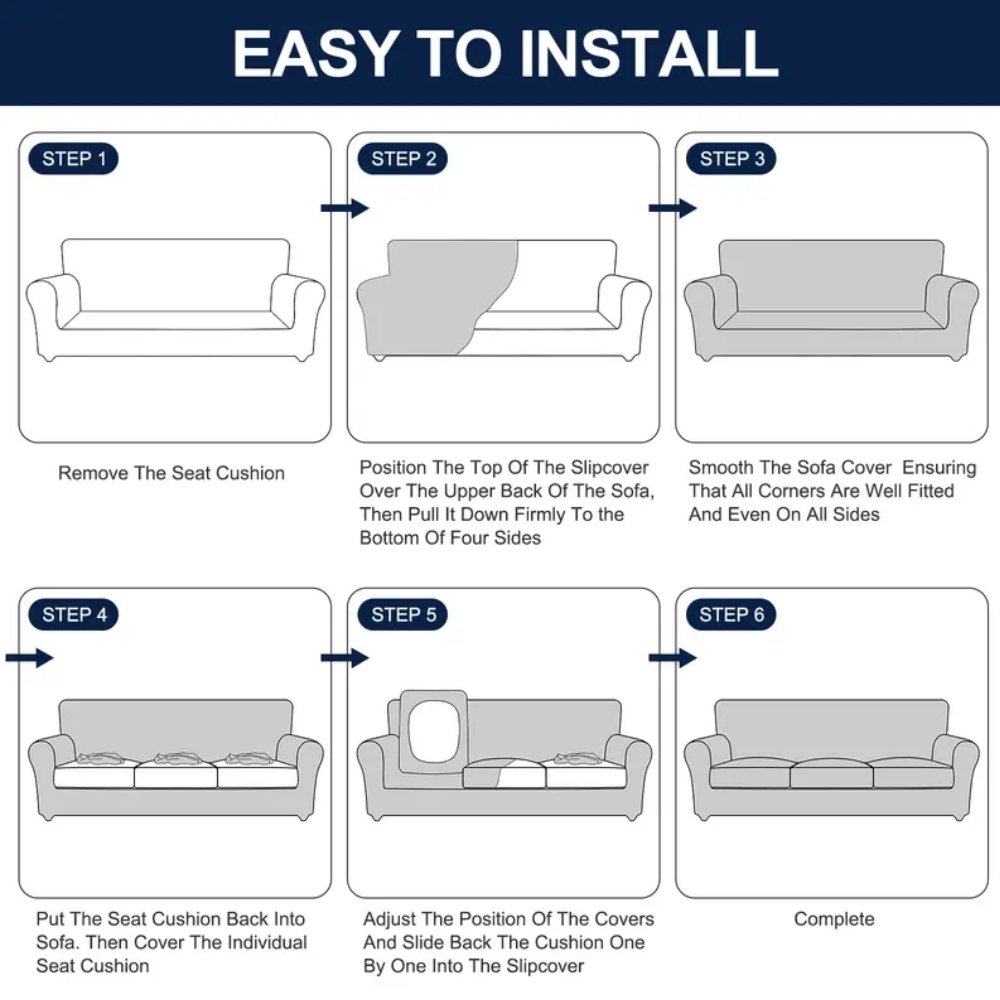 EASY TO INSTALL

STEP 1

Remove The Seat Cushion

STEP 2

Position The Top Of The Slipcover Over The Upper Back Of The Sofa, Then Pull It Down Firmly To the Bottom Of Four Sides

STEP 3

Smooth The Sofa Cover Ensuring That All Corners Are Well Fitted And Even On All Sides

STEP 4

Put The Seat Cushion Back Into Sofa. Then Cover The Individual Seat Cushion

STEP 5

Adjust The Position Of The Covers And Slide Back The Cushion One By One Into The Slipcover

STEP 6

Complete