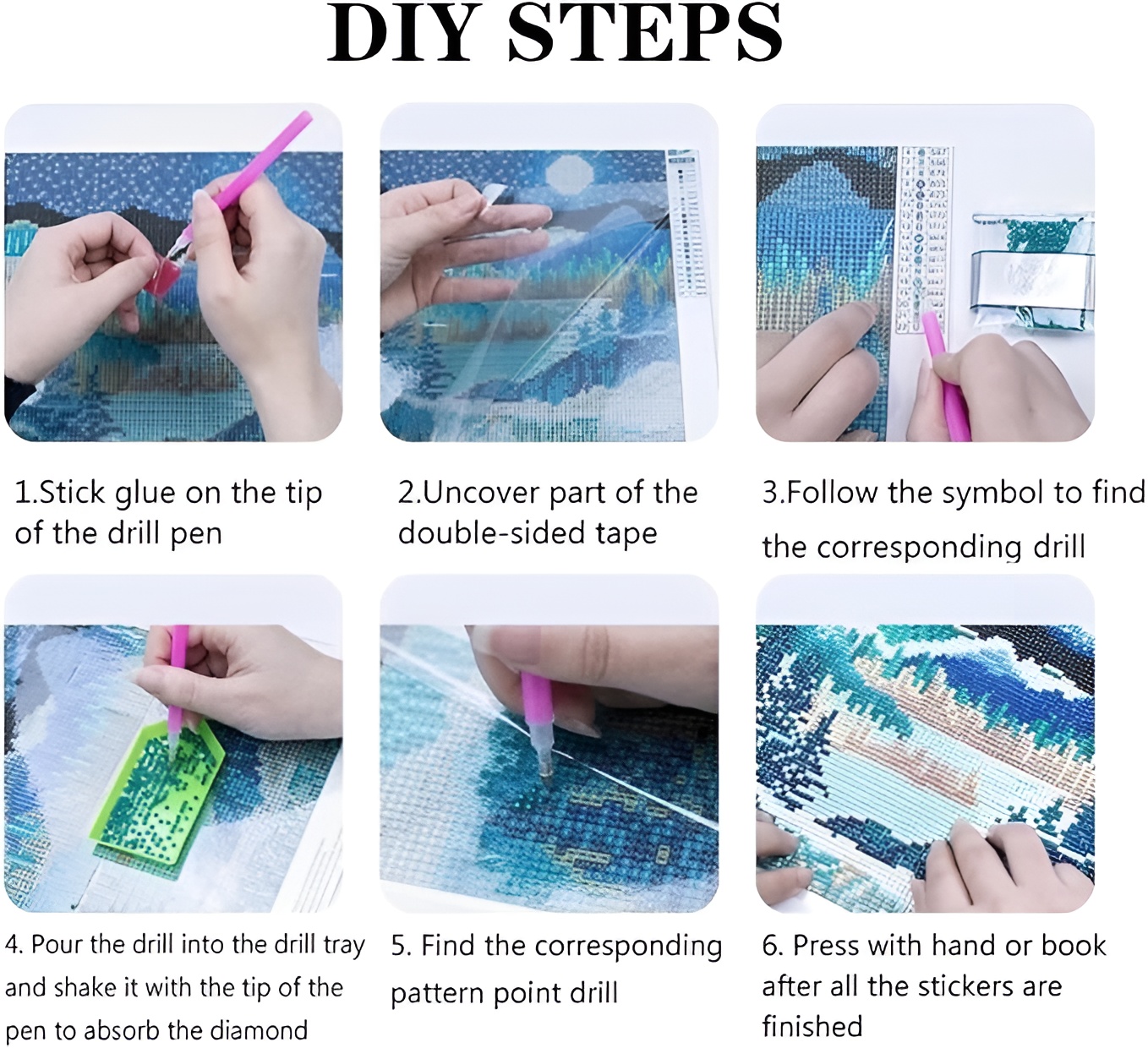 DIY STEPS

1.Stick glue on the tip of the drill pen

2.Uncover part of the double-sided tape

3.Follow the symbol to find the corresponding drill

4. Pour the drill into the drill tray and shake it with the tip of the pen to absorb the diamond

5. Find the corresponding pattern point drill

6. Press with hand or book after all the stickers are finished