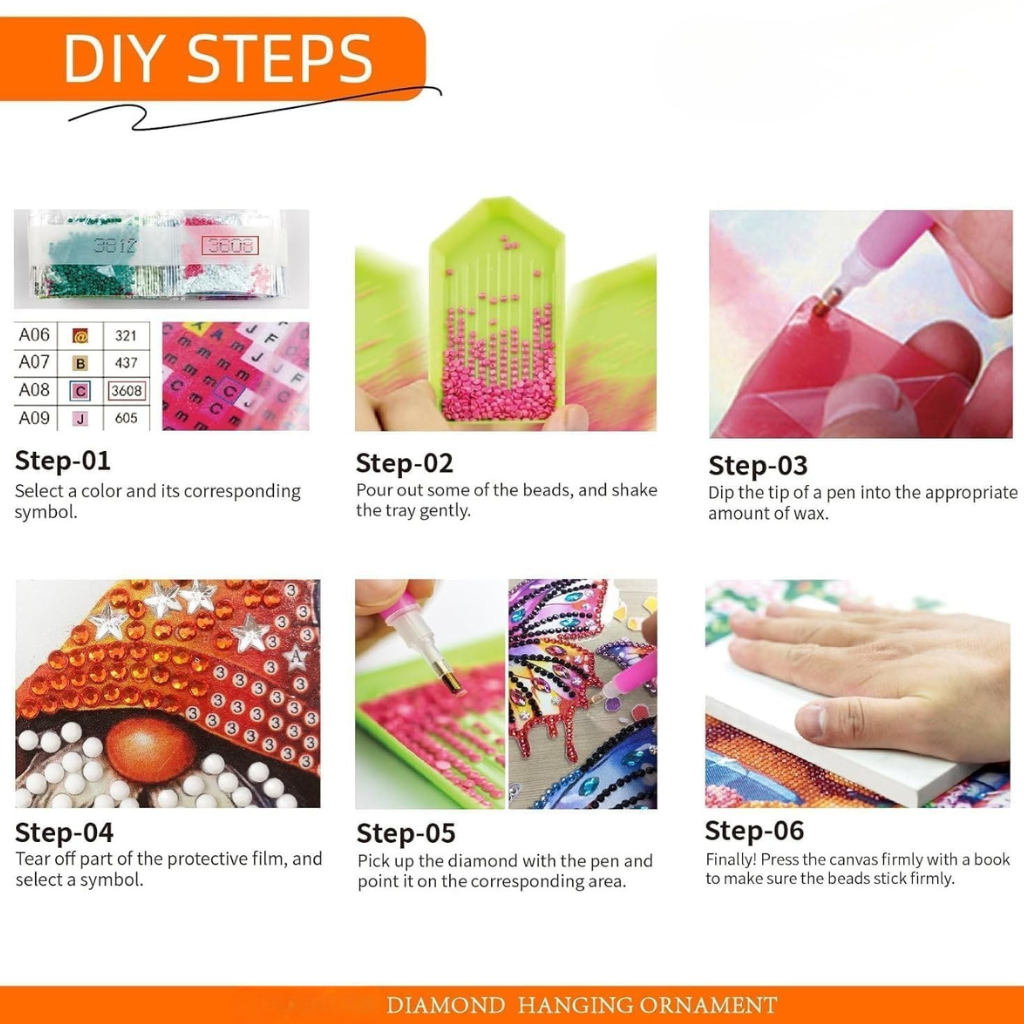 DIY STEPS

3812 3608

| A06 | @ | 321 |
|---|---|---|
| A07 | B | 437 |
| A08 | C | 3608 |
| A09 | J | 605 |

Step-01
Select a color and its corresponding symbol.

Step-02
Pour out some of the beads, and shake the tray gently.

Step-03
Dip the tip of a pen into the appropriate amount of wax.

Step-04
Tear off part of the protective film, and select a symbol.

Step-05
Pick up the diamond with the pen and point it on the corresponding area.

Step-06
Finally! Press the canvas firmly with a book to make sure the beads stick firmly.

DIAMOND HANGING ORNAMENT