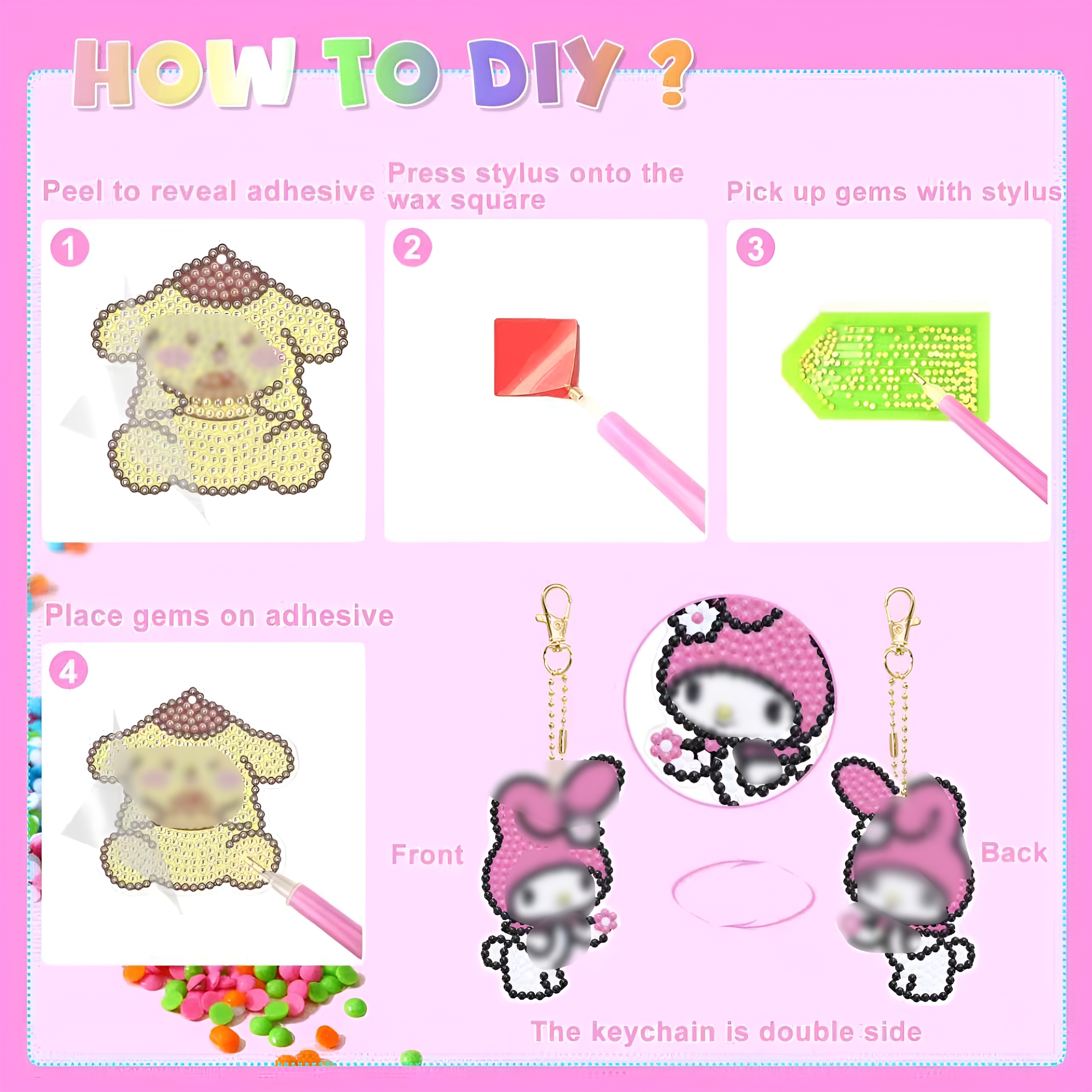 HOW TO DIY ?

Peel to reveal adhesive

1

Press stylus onto the wax square

2

Pick up gems with stylus

3

Place gems on adhesive

4

Front

Back

The keychain is double side