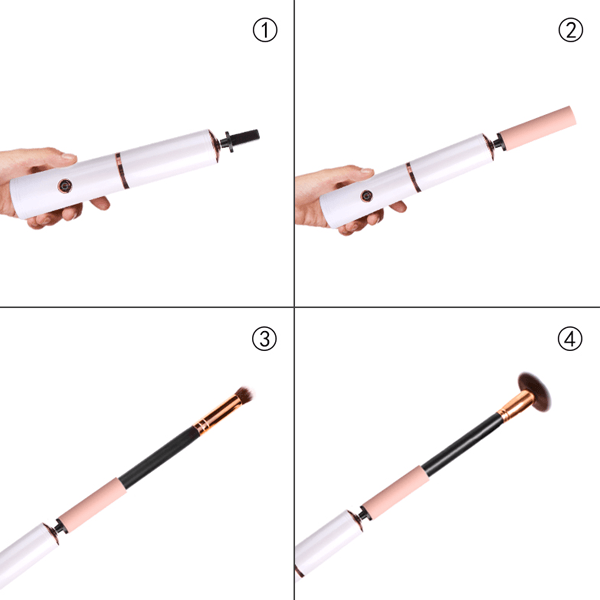 ①

②

③

④