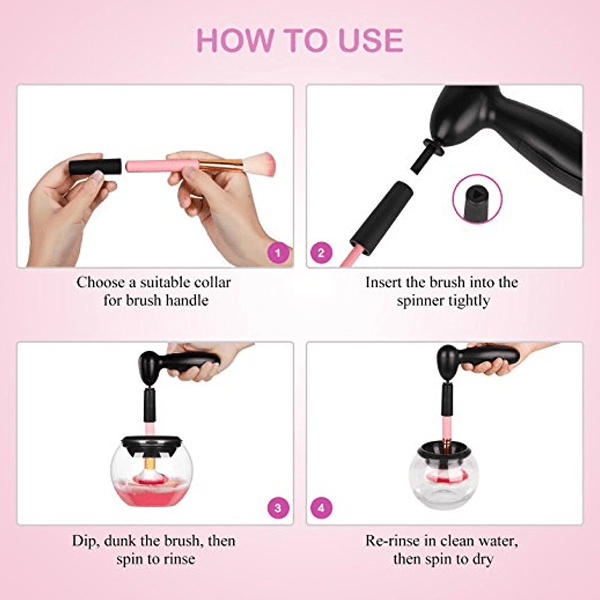 HOW TO USE

1

Choose a suitable collar for brush handle

2

Insert the brush into the spinner tightly

3

Dip, dunk the brush, then spin to rinse

4

Re-rinse in clean water, then spin to dry