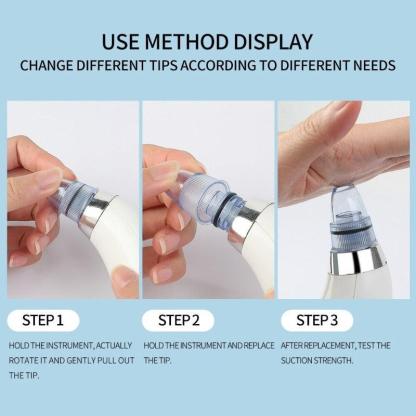 USE METHOD DISPLAY
CHANGE DIFFERENT TIPS ACCORDING TO DIFFERENT NEEDS

STEP 1

HOLD THE INSTRUMENT, ACTUALLY ROTATE IT AND GENTLY PULL OUT THE TIP.

STEP 2

HOLD THE INSTRUMENT AND REPLACE THE TIP.

STEP 3

AFTER REPLACEMENT, TEST THE SUCTION STRENGTH.