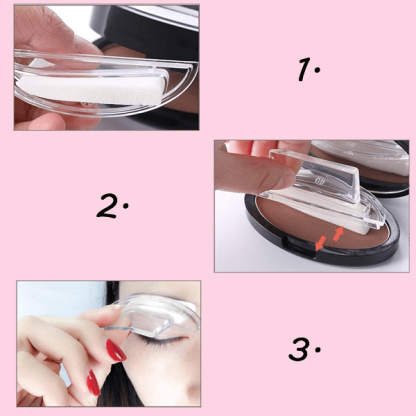 1.

2.

3.