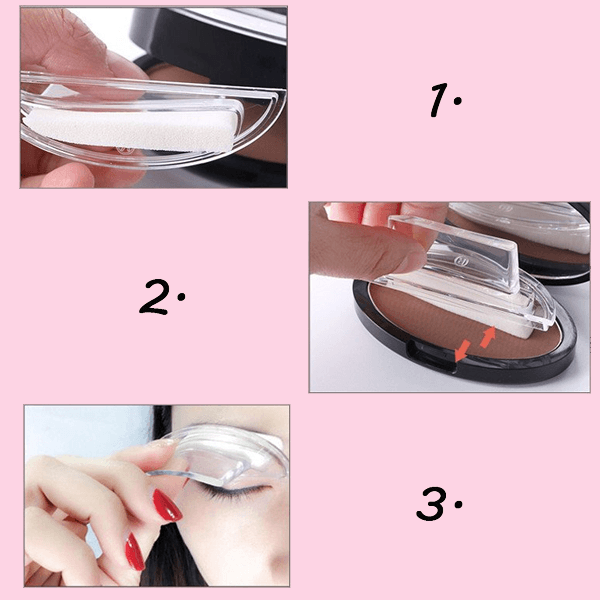 1.

2.

3.