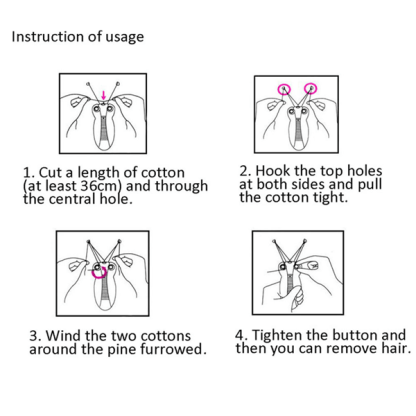 Instruction of usage

1. Cut a length of cotton (at least 36cm) and through the central hole.

2. Hook the top holes at both sides and pull the cotton tight.

3. Wind the two cottons around the pine furrowed.

4. Tighten the button and then you can remove hair.