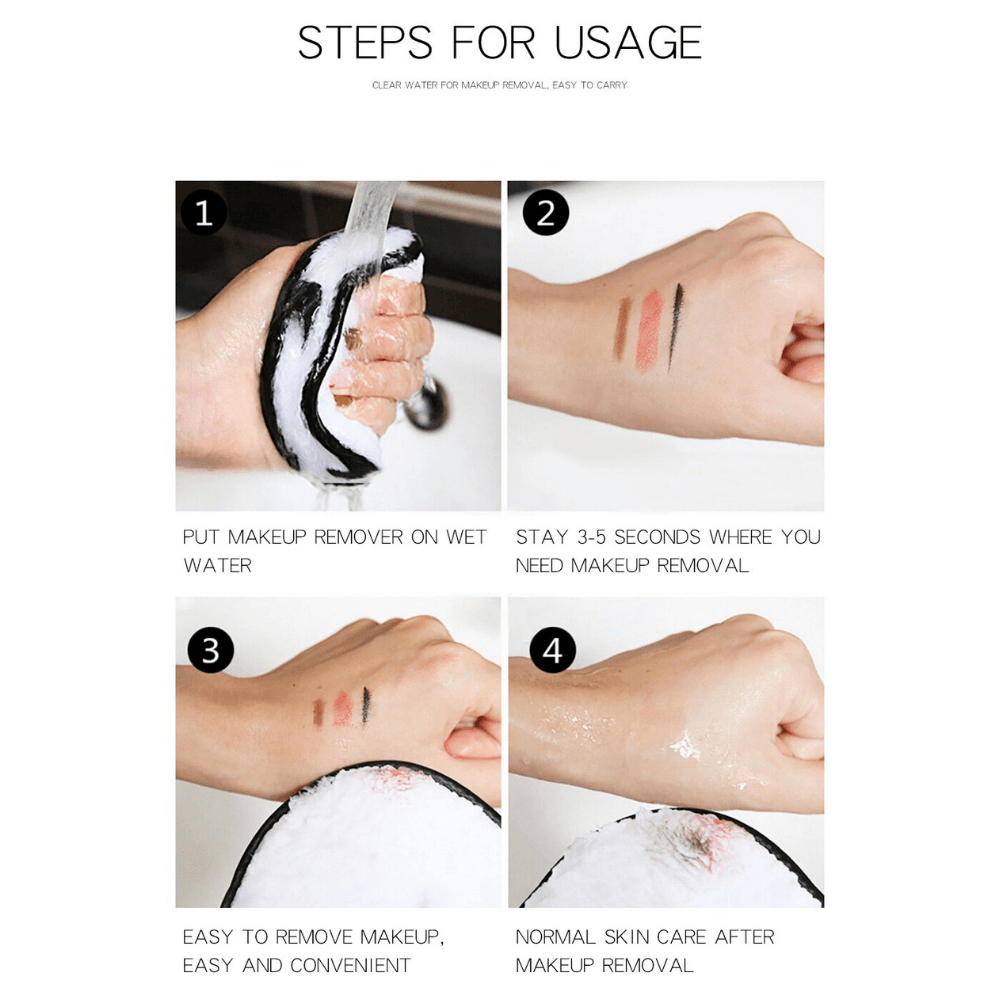 STEPS FOR USAGE

CLEAR WATER FOR MAKEUP REMOVAL, EASY TO CARRY

1

PUT MAKEUP REMOVER ON WET WATER

2

STAY 3-5 SECONDS WHERE YOU NEED MAKEUP REMOVAL

3

EASY TO REMOVE MAKEUP, EASY AND CONVENIENT

4

NORMAL SKIN CARE AFTER MAKEUP REMOVAL