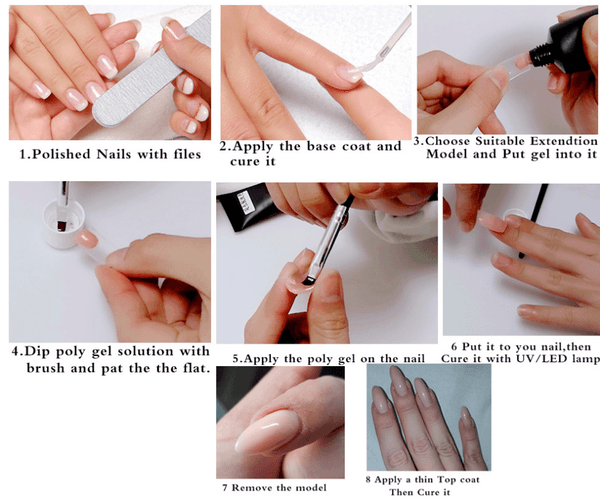 1.Polished Nails with files

2.Apply the base coat and cure it

3.Choose Suitable Extendtion Model and Put gel into it

4.Dip poly gel solution with brush and pat the the flat.

5.Apply the poly gel on the nail

6 Put it to you nail,then Cure it with UV/LED lamp

7 Remove the model

8 Apply a thin Top coat Then Cure it