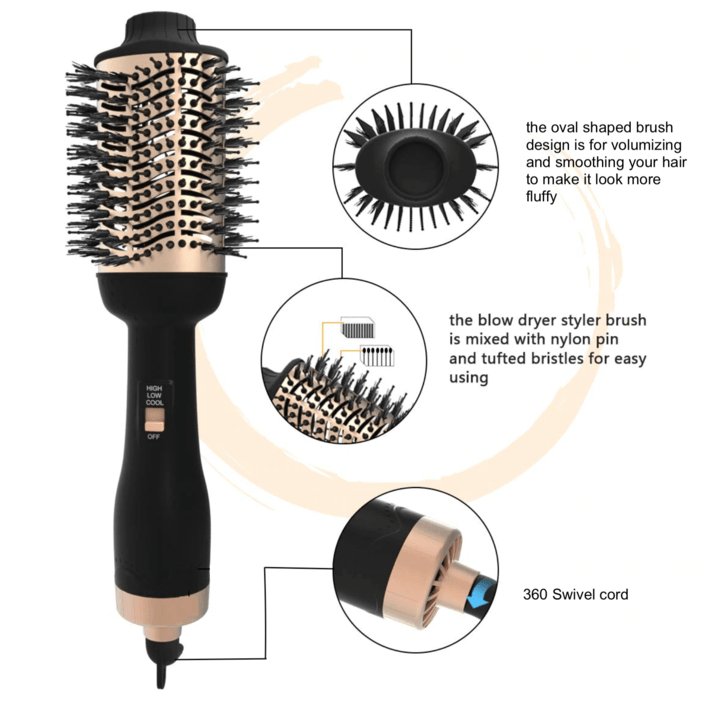 the oval shaped brush design is for volumizing and smoothing your hair to make it look more fluffy

the blow dryer styler brush is mixed with nylon pin and tufted bristles for easy using

HIGH
LOW
COOL
OFF

360 Swivel cord