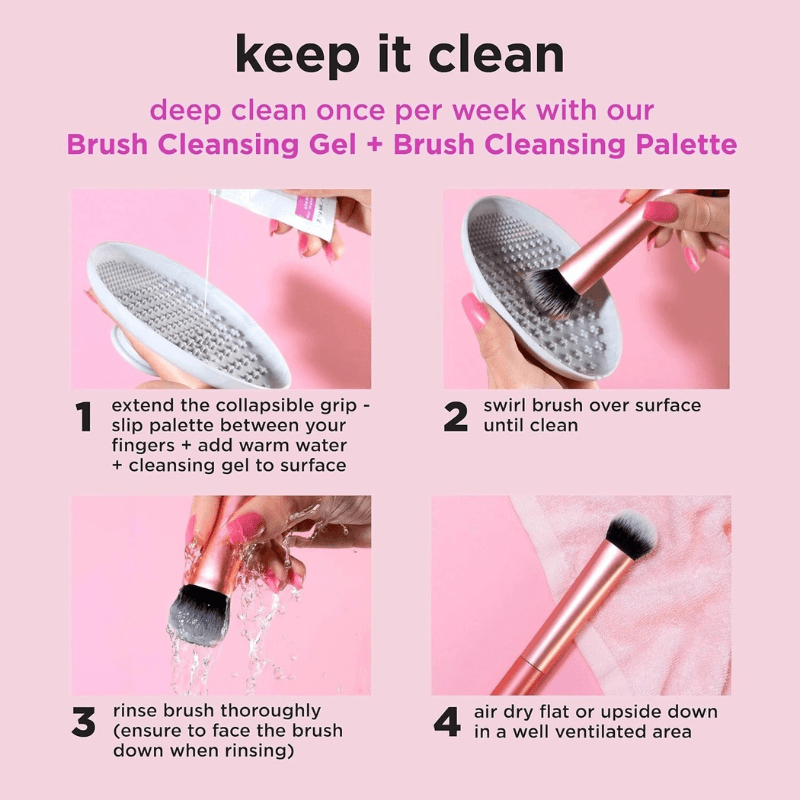 keep it clean

deep clean once per week with our
Brush Cleansing Gel + Brush Cleansing Palette

1 extend the collapsible grip - slip palette between your fingers + add warm water + cleansing gel to surface

2 swirl brush over surface until clean

3 rinse brush thoroughly (ensure to face the brush down when rinsing)

4 air dry flat or upside down in a well ventilated area