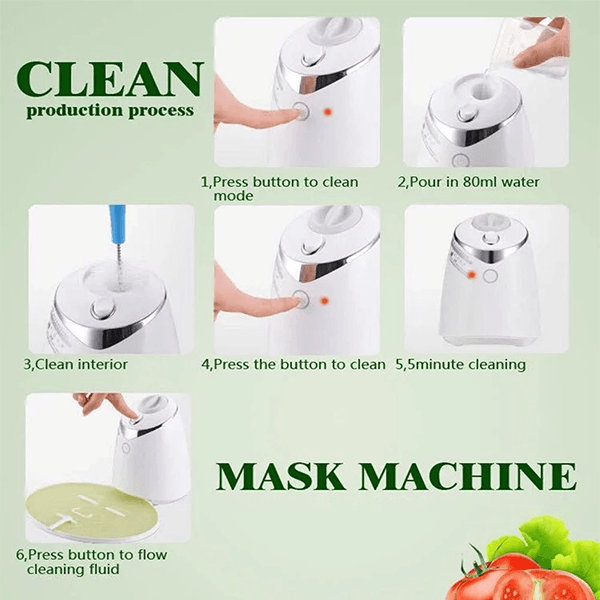 CLEAN
production process

1,Press button to clean mode

2,Pour in 80ml water

3,Clean interior

4,Press the button to clean

5,5minute cleaning

6,Press button to flow cleaning fluid

MASK MACHINE