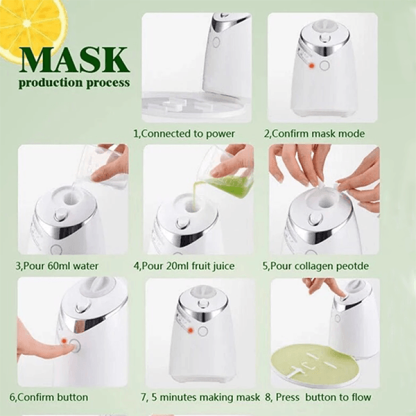 MASK
production process

1,Connected to power

2,Confirm mask mode

3,Pour 60ml water

4,Pour 20ml fruit juice

5,Pour collagen peotde

6,Confirm button

7, 5 minutes making mask

8, Press button to flow