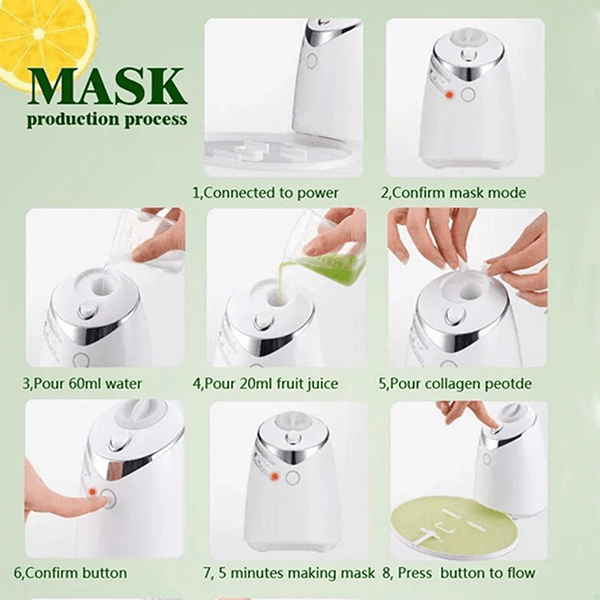 MASK
production process

1,Connected to power

2,Confirm mask mode

3,Pour 60ml water

4,Pour 20ml fruit juice

5,Pour collagen peotde

6,Confirm button

7, 5 minutes making mask

8, Press button to flow